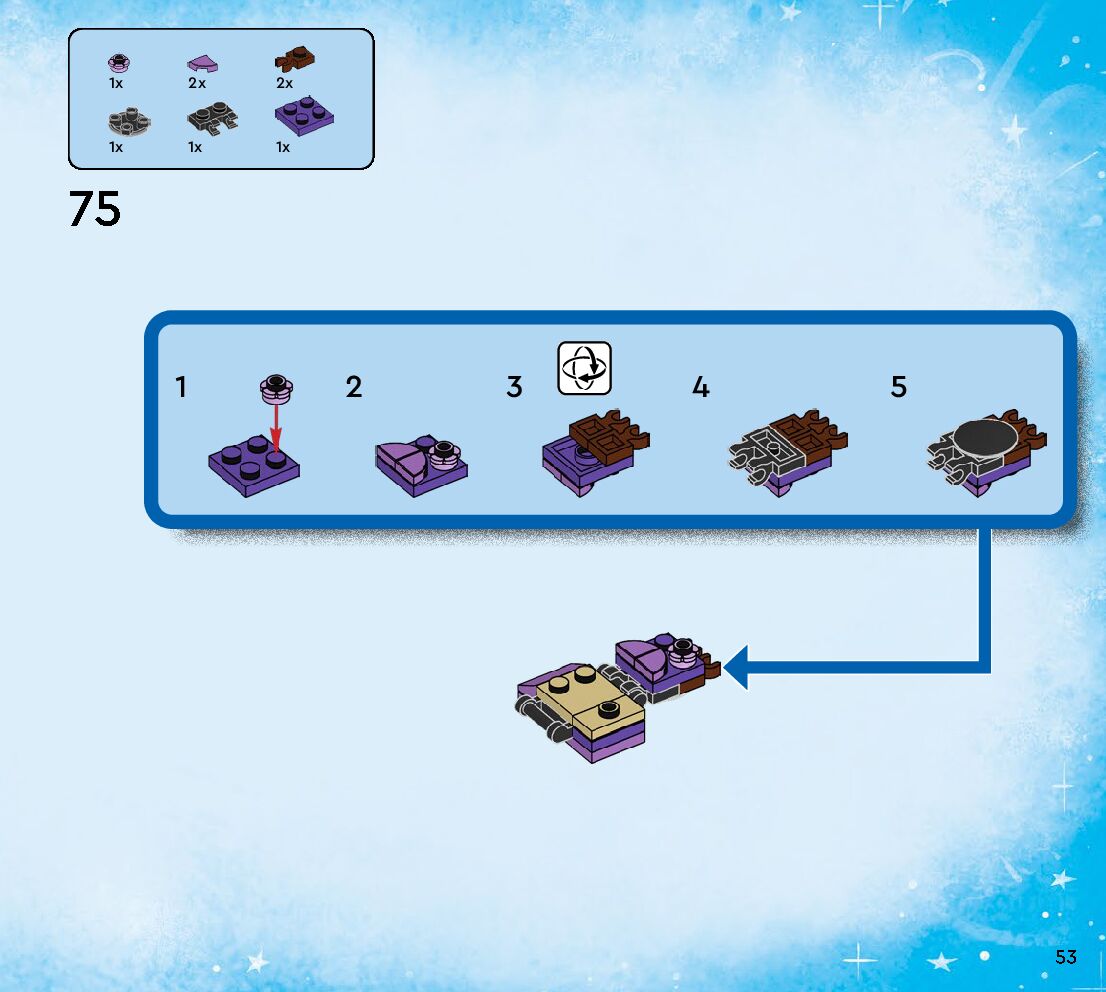 1x 2x 2x
1x 1x 1x

75

1 2 3 4 5

53