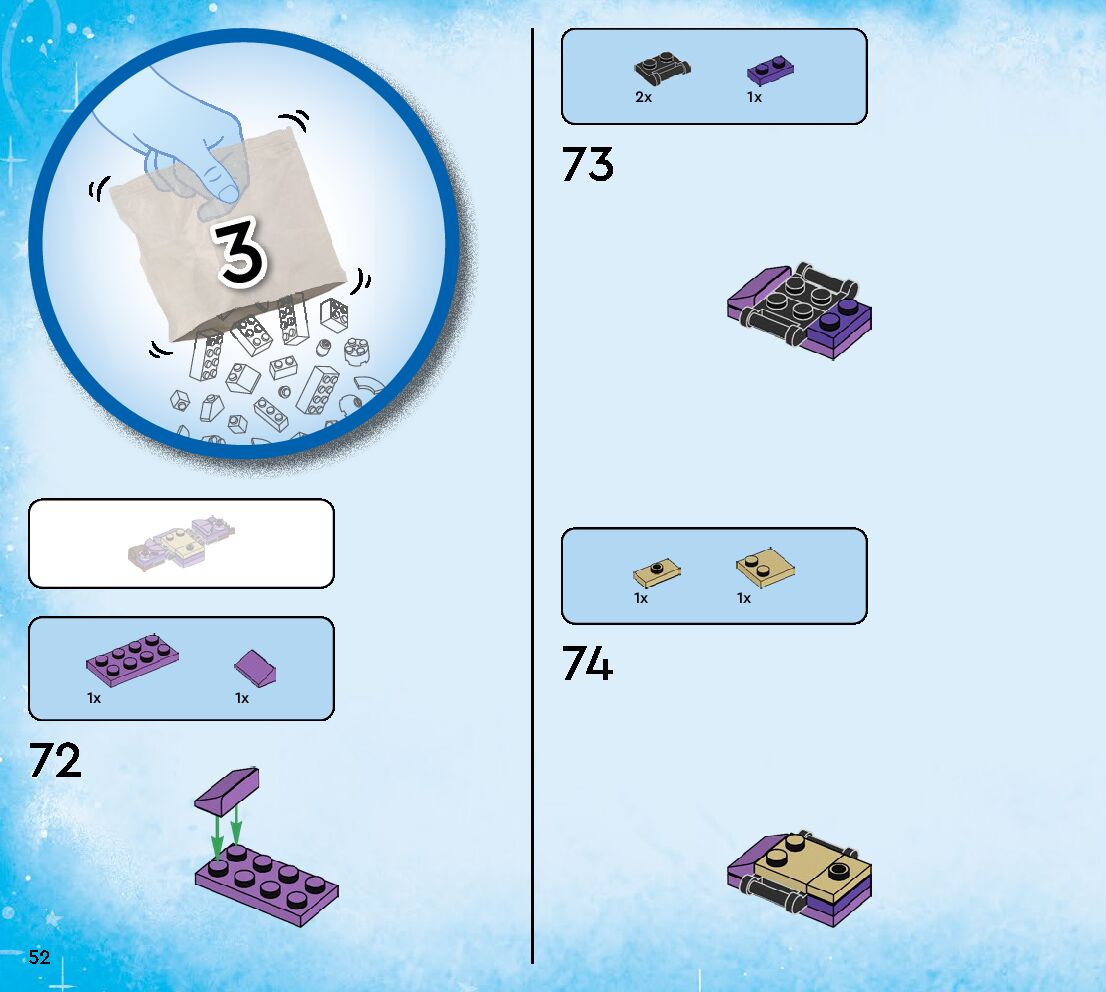 3

1x

1x

72

52

2x

1x

73

1x

1x

74