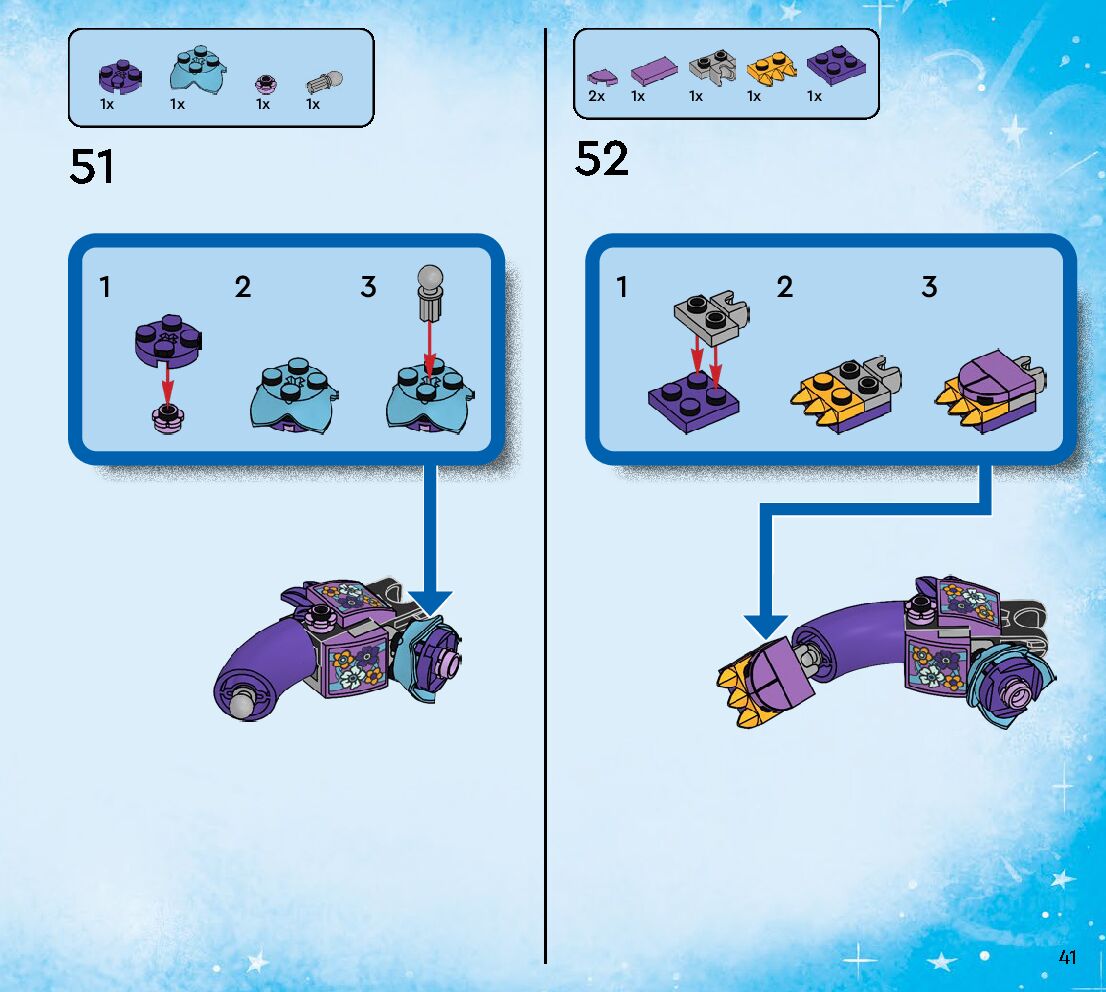 1x 1x 1x 1x

51

1 2 3

2x 1x 1x 1x 1x

52

1 2 3

41