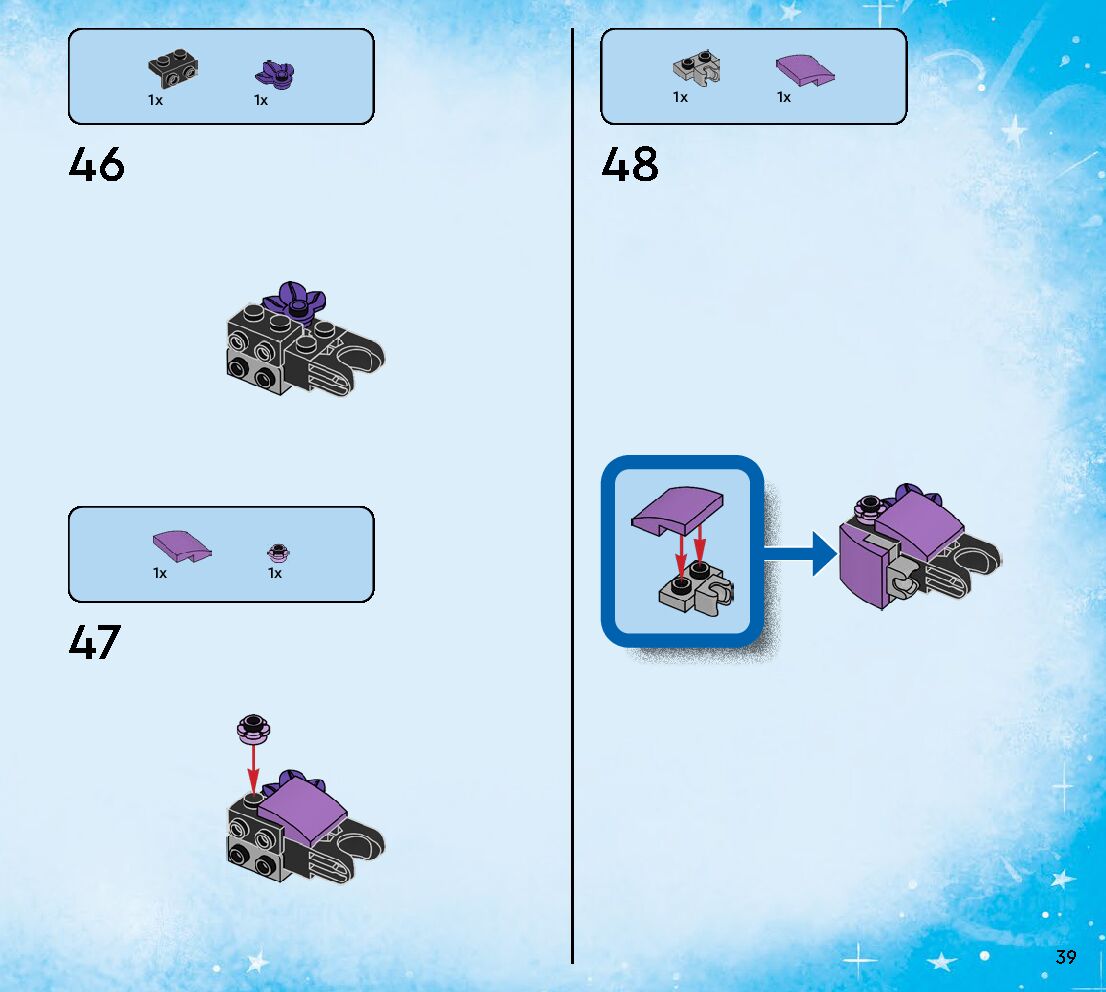 1x 1x

46

1x 1x

47

1x 1x

48

39