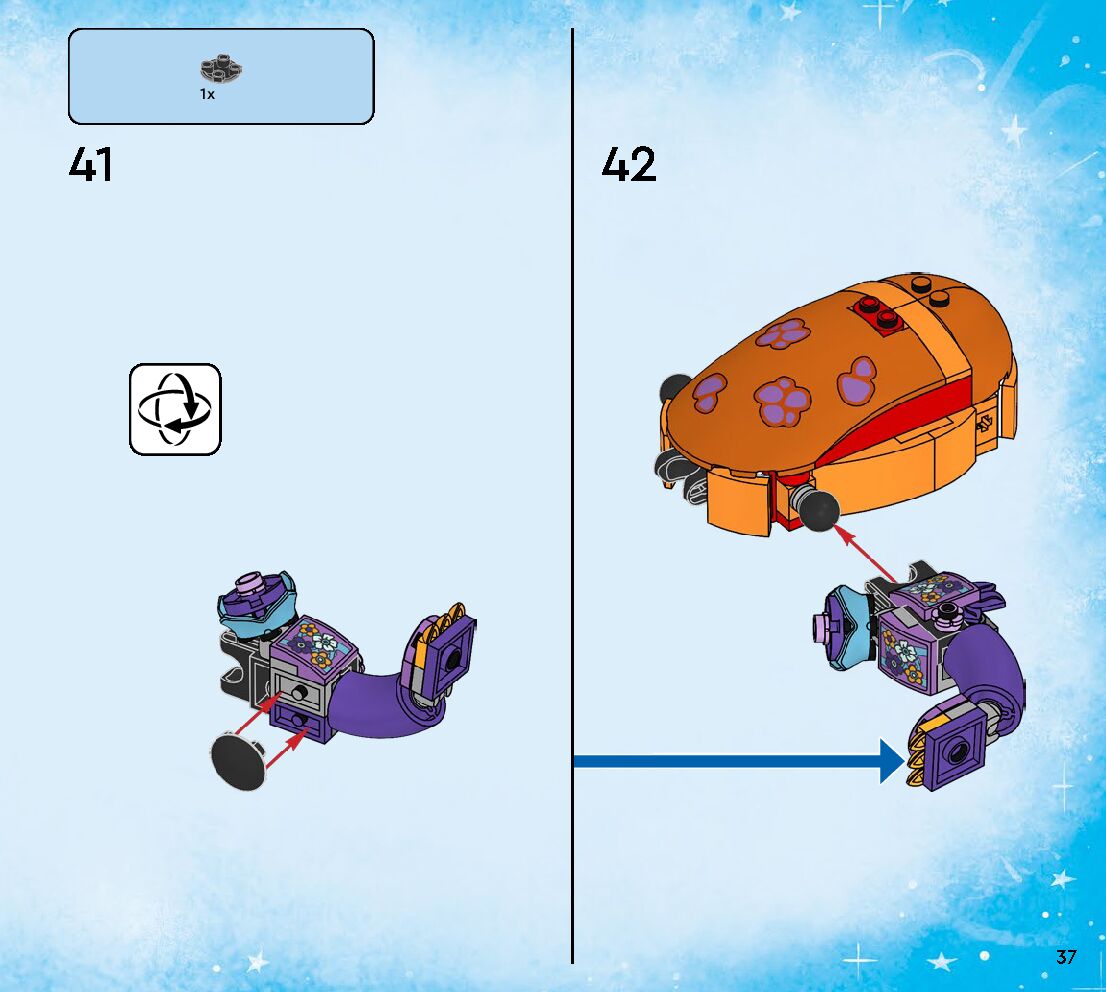 1x

41

42

37