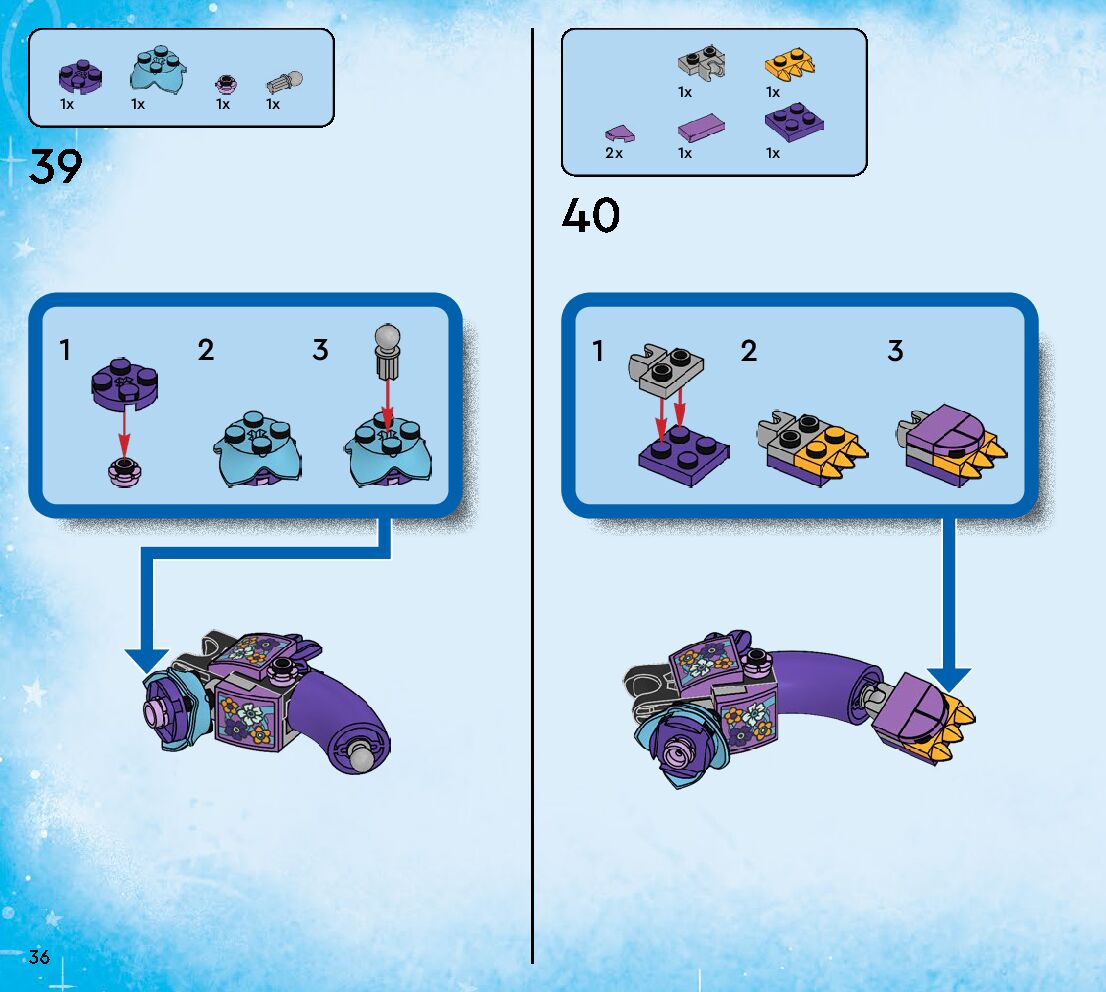 1x 1x 1x 1x

39

1 2 3

1x 1x

2x 1x 1x

40

1 2 3

36