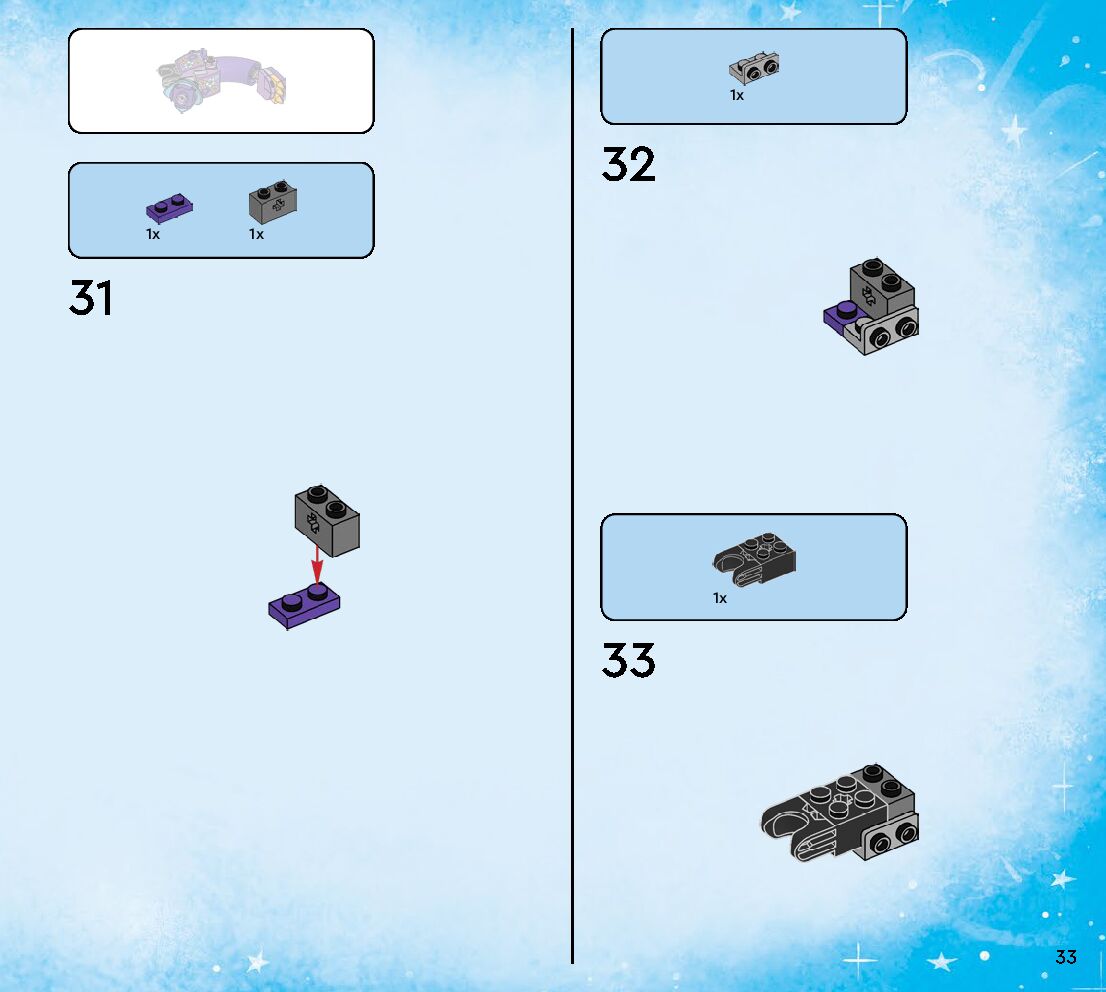 1x 1x

31

1x

32

1x

33

33