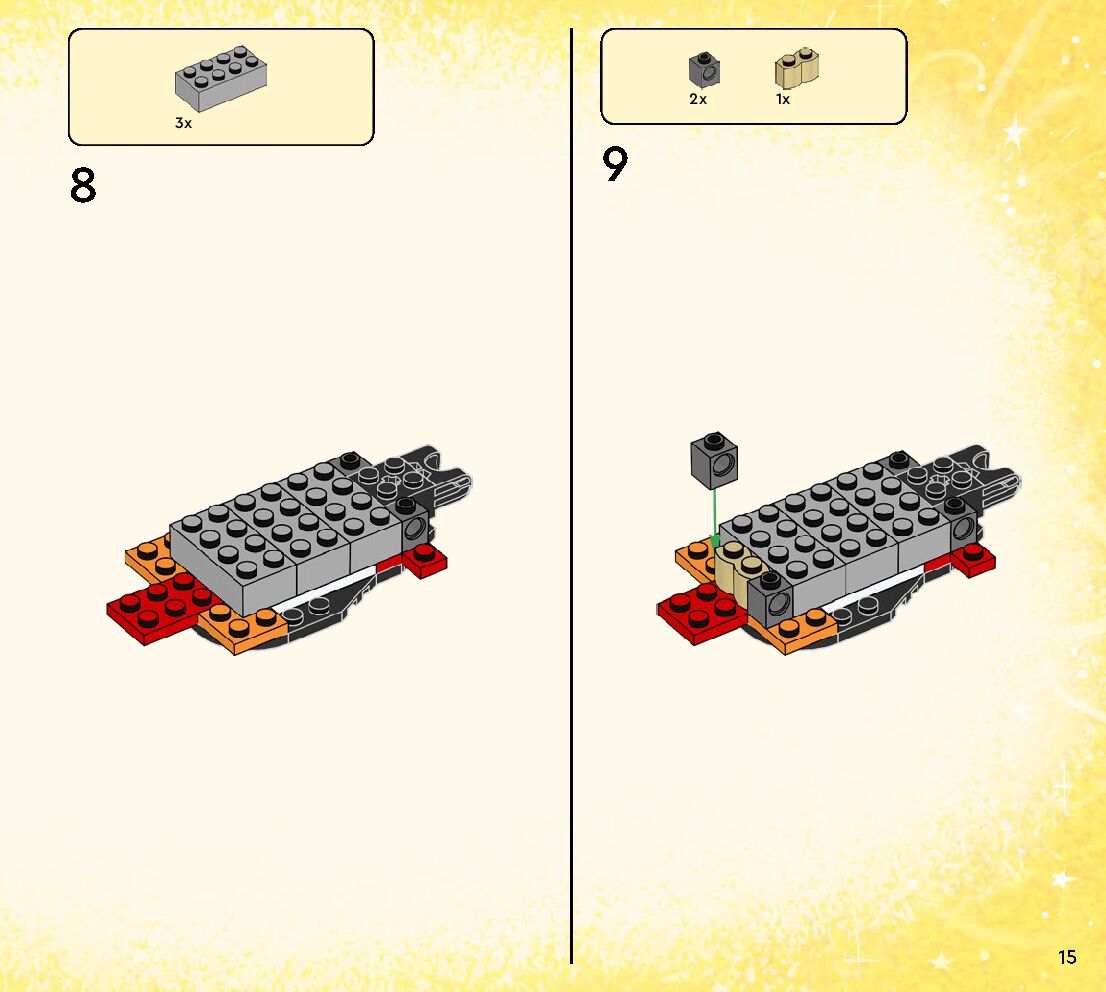 3x

8

2x 1x

9

15