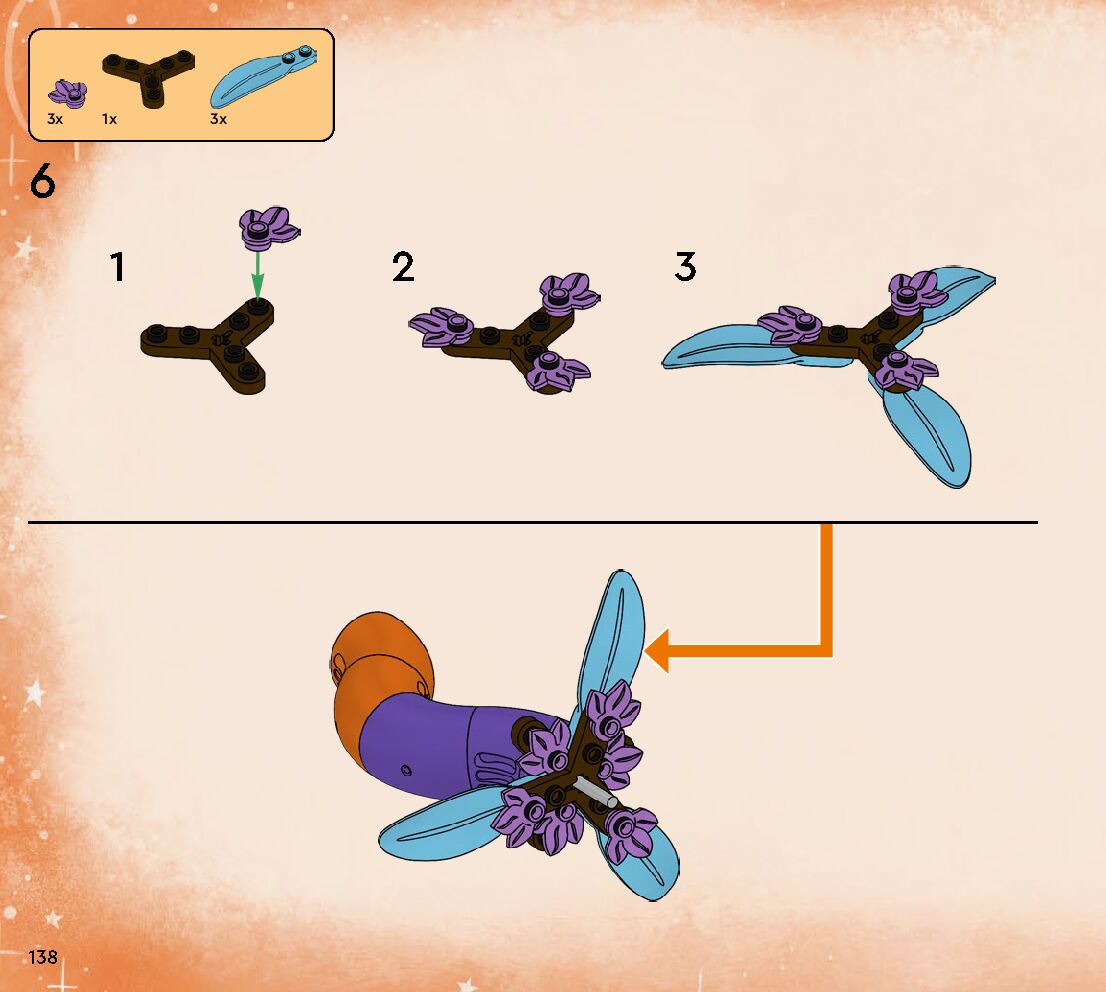 3x 1x 3x

6

1

2

3

138