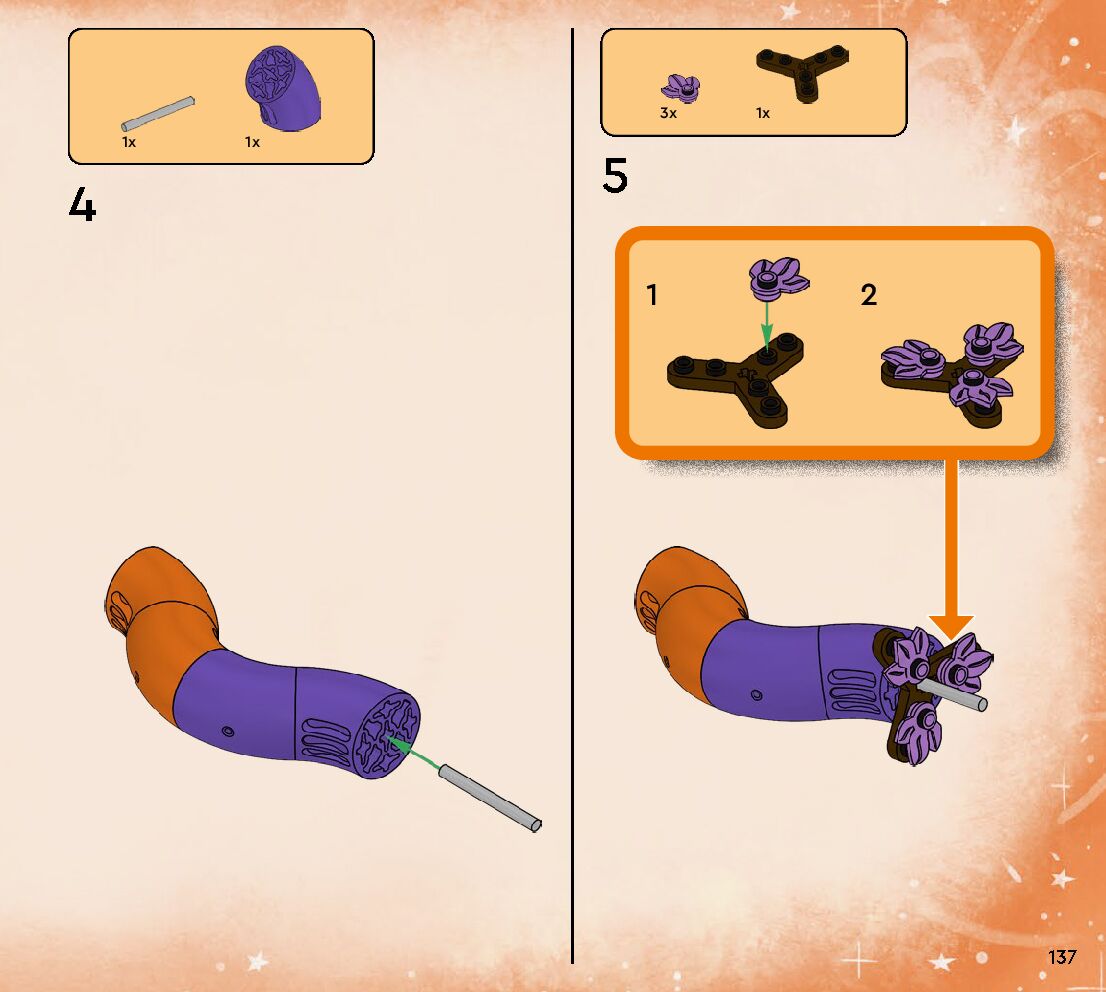 1x 1x

4

3x 1x

5

1 2

137