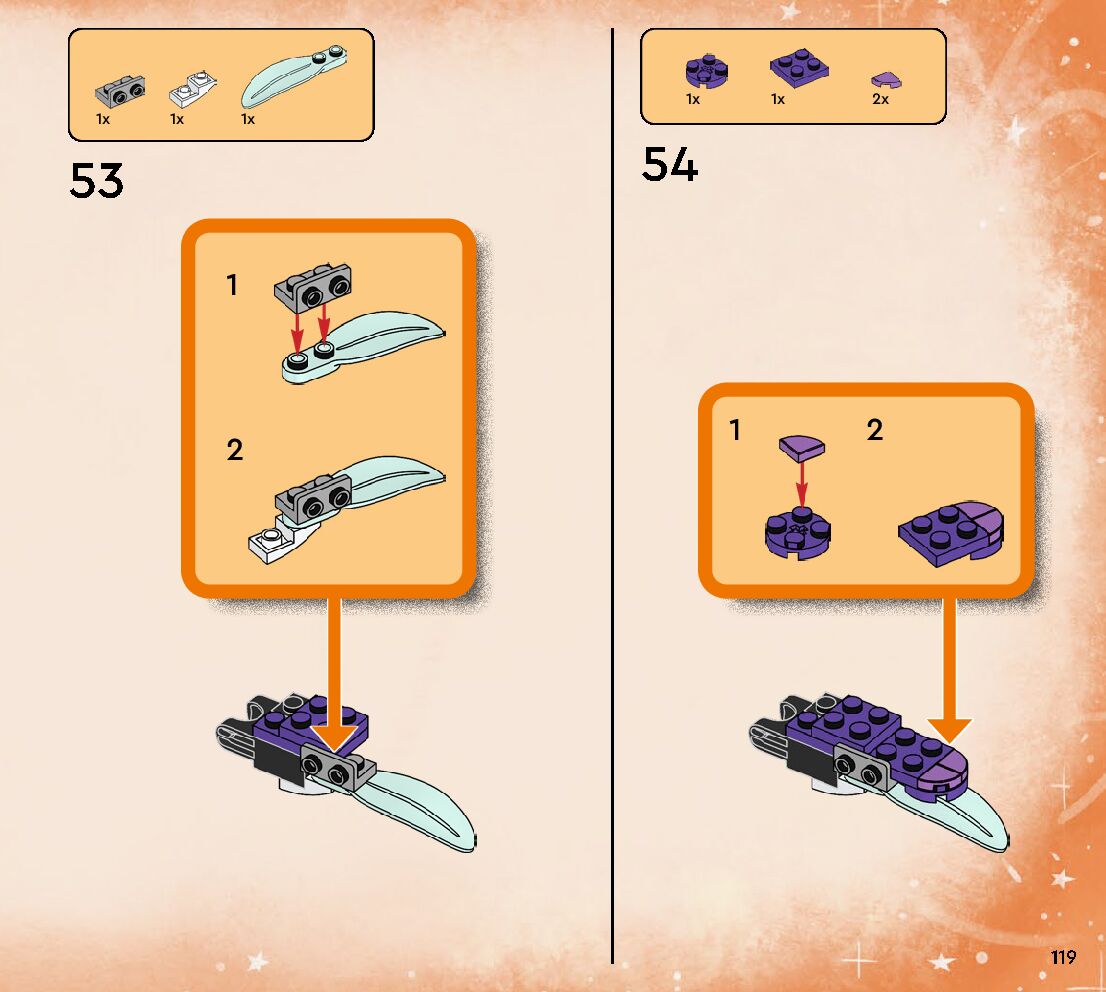 1x 1x 1x

53

1

2

1x 1x 2x

54

1 2

119