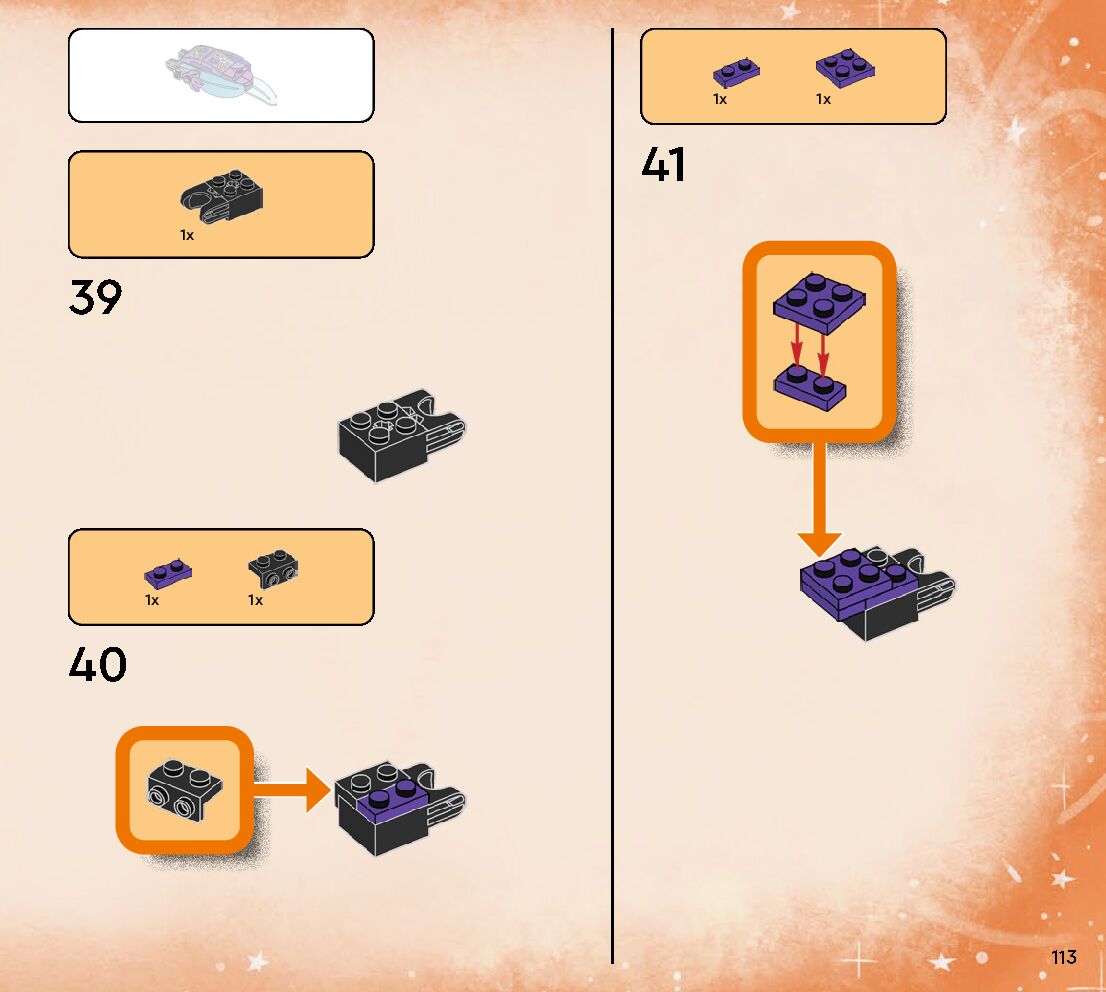 1x

39

1x

1x

40

1x

1x

41

113