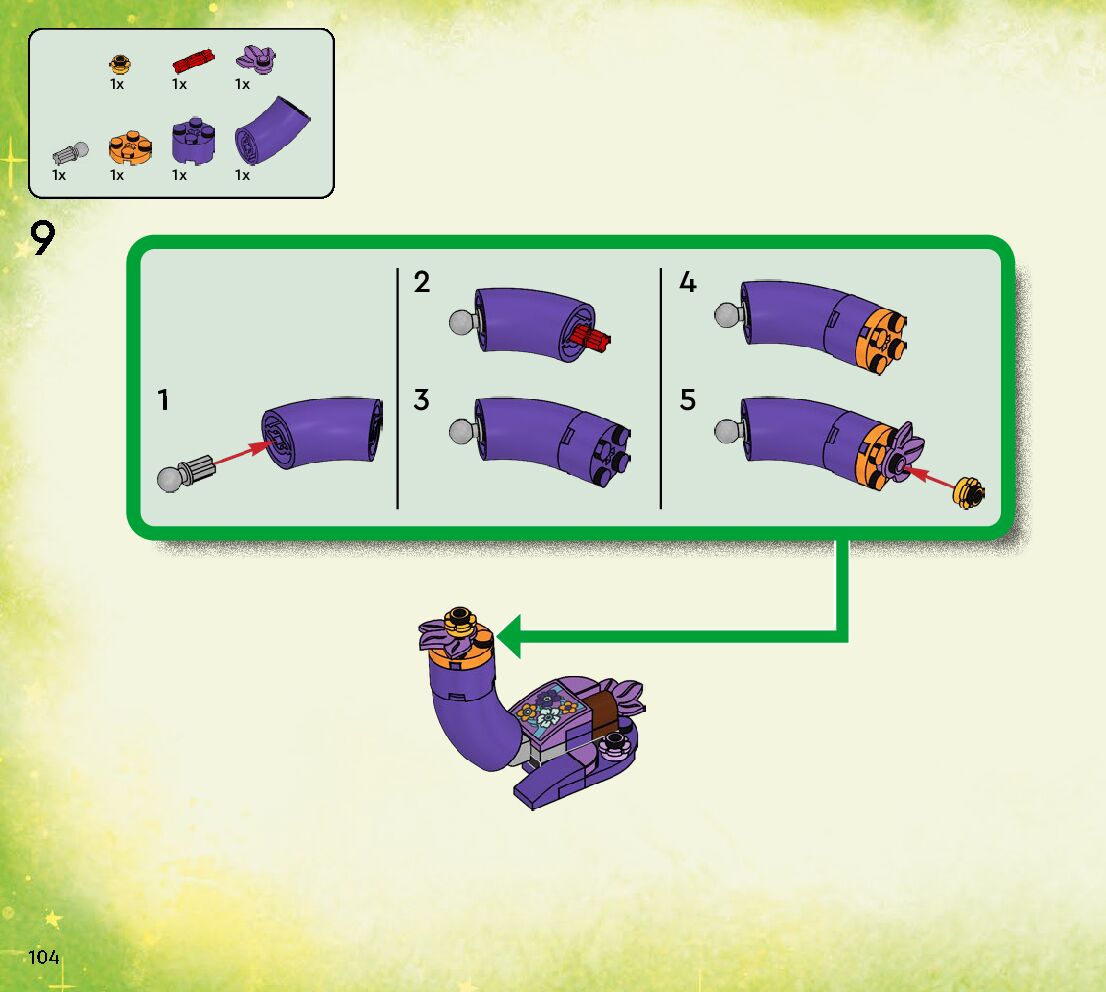 1x 1x 1x

1x 1x 1x 1x

9

1

2

3

4

5

104