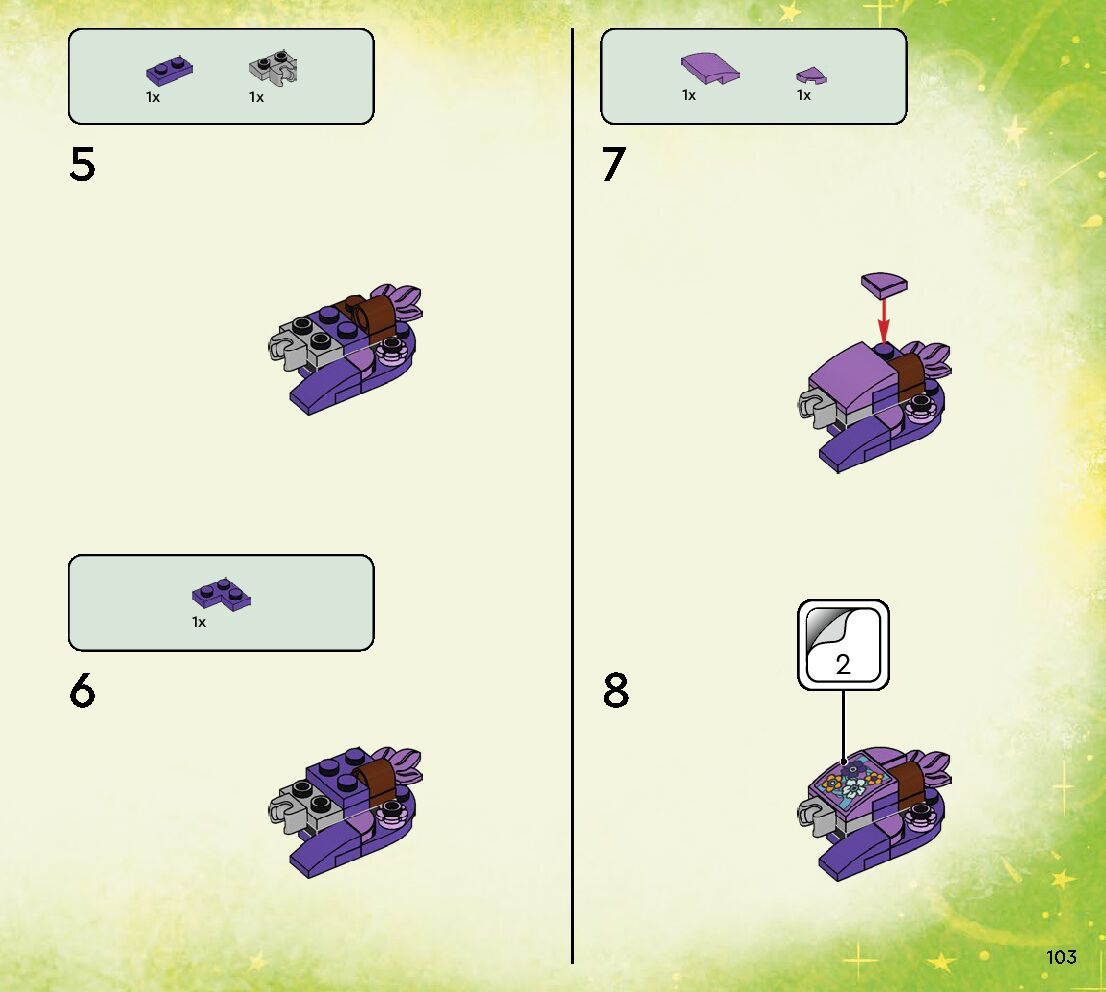 1x 1x

5

1x

6

1x 1x

7

2

8

103