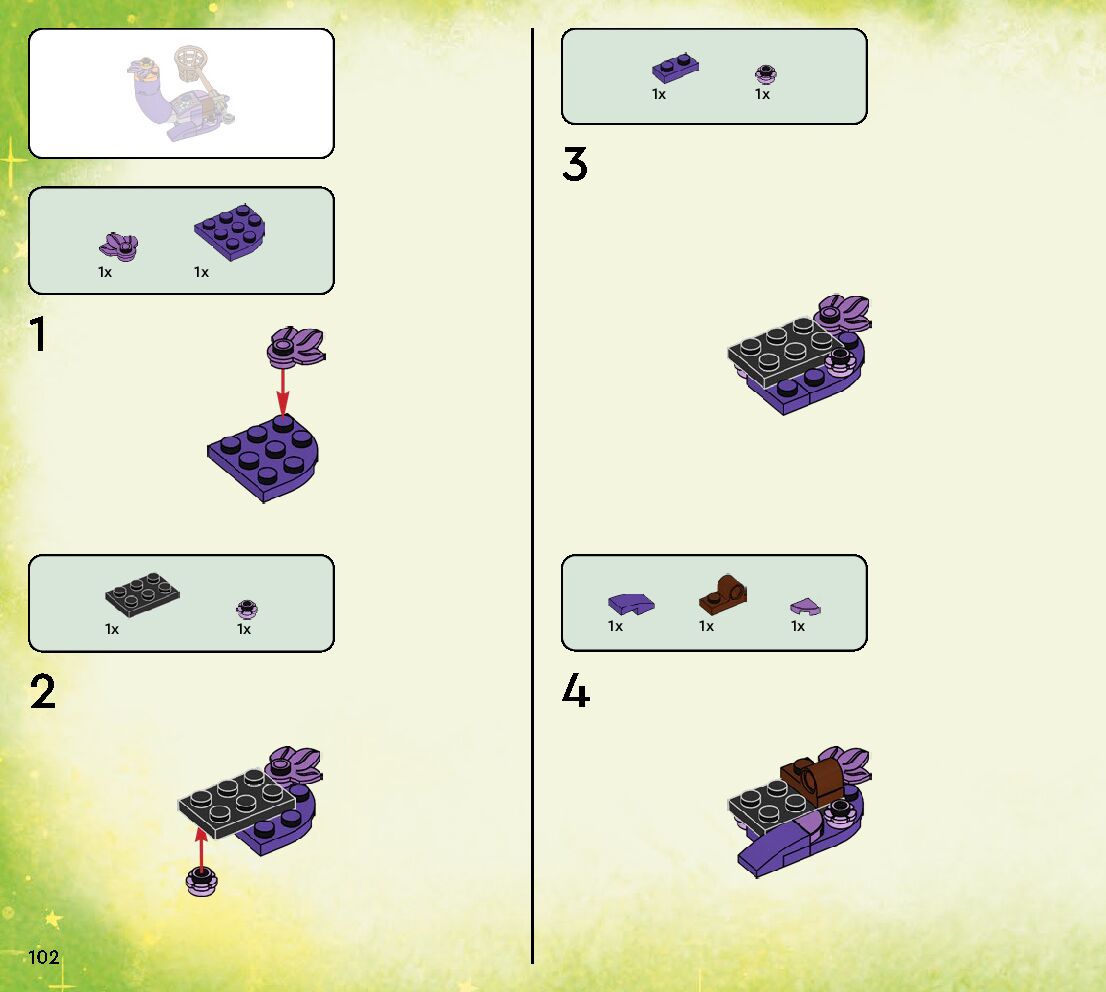 1x 1x

1

1x 1x

2

102

1x 1x

3

1x 1x 1x

4