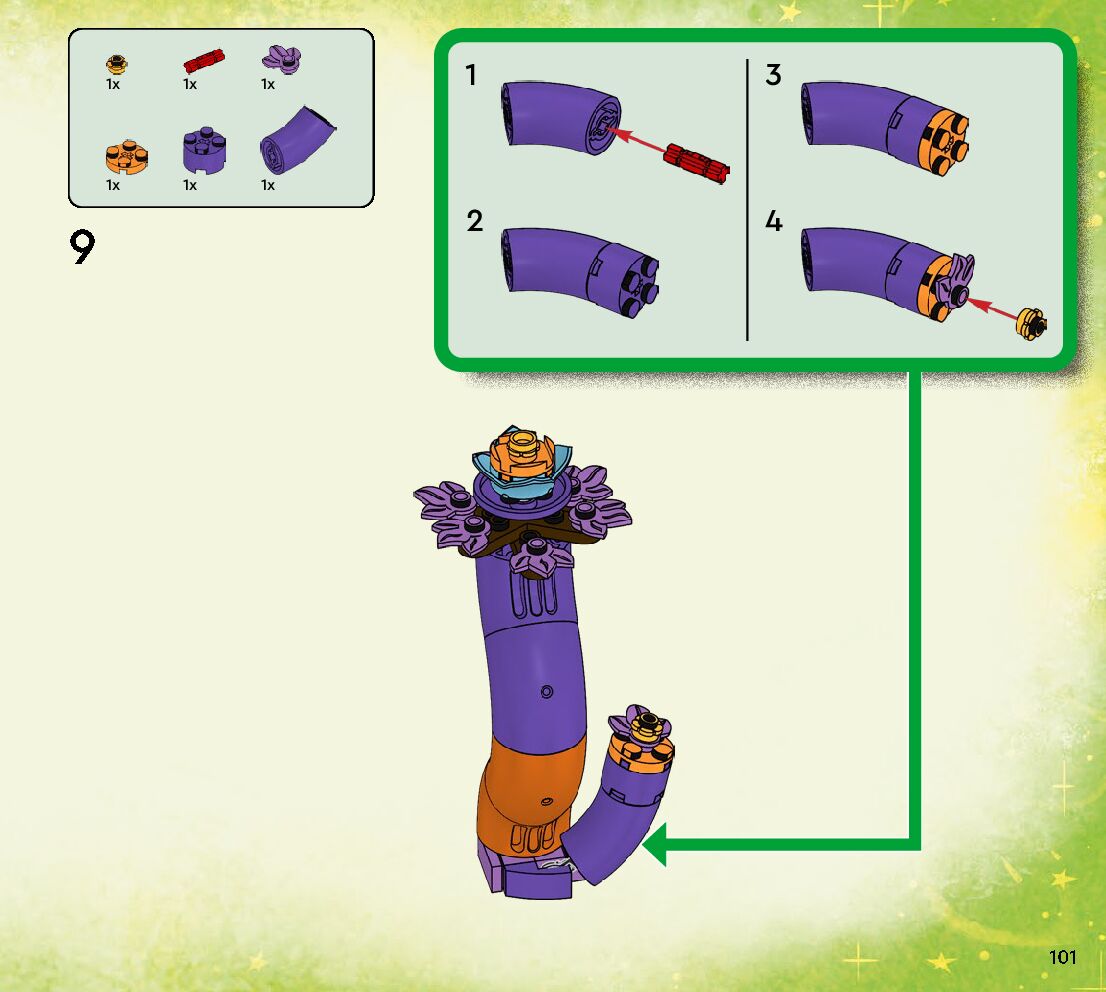 1x 1x 1x
1x 1x 1x

9

1

2

3

4

101