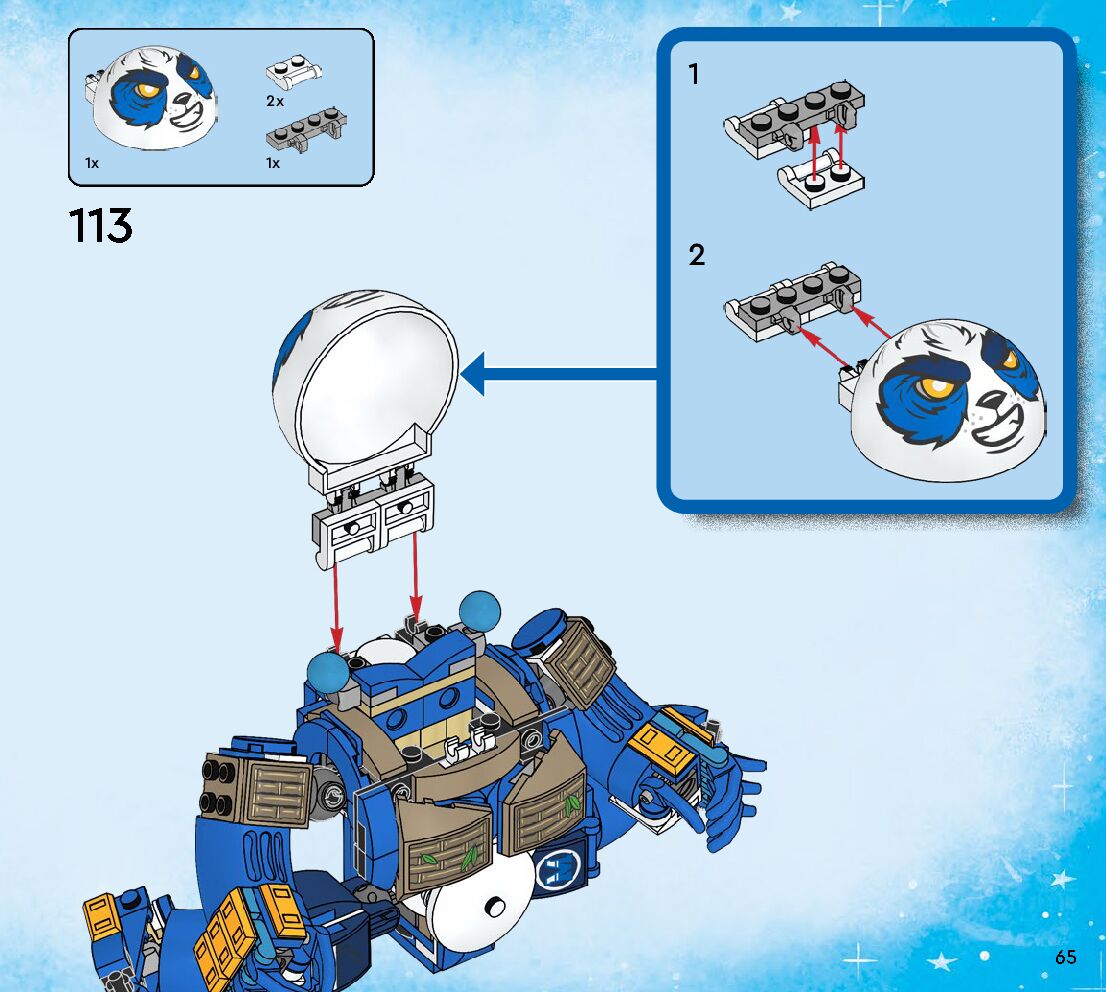 1x

2x

1x

113

1

2

65