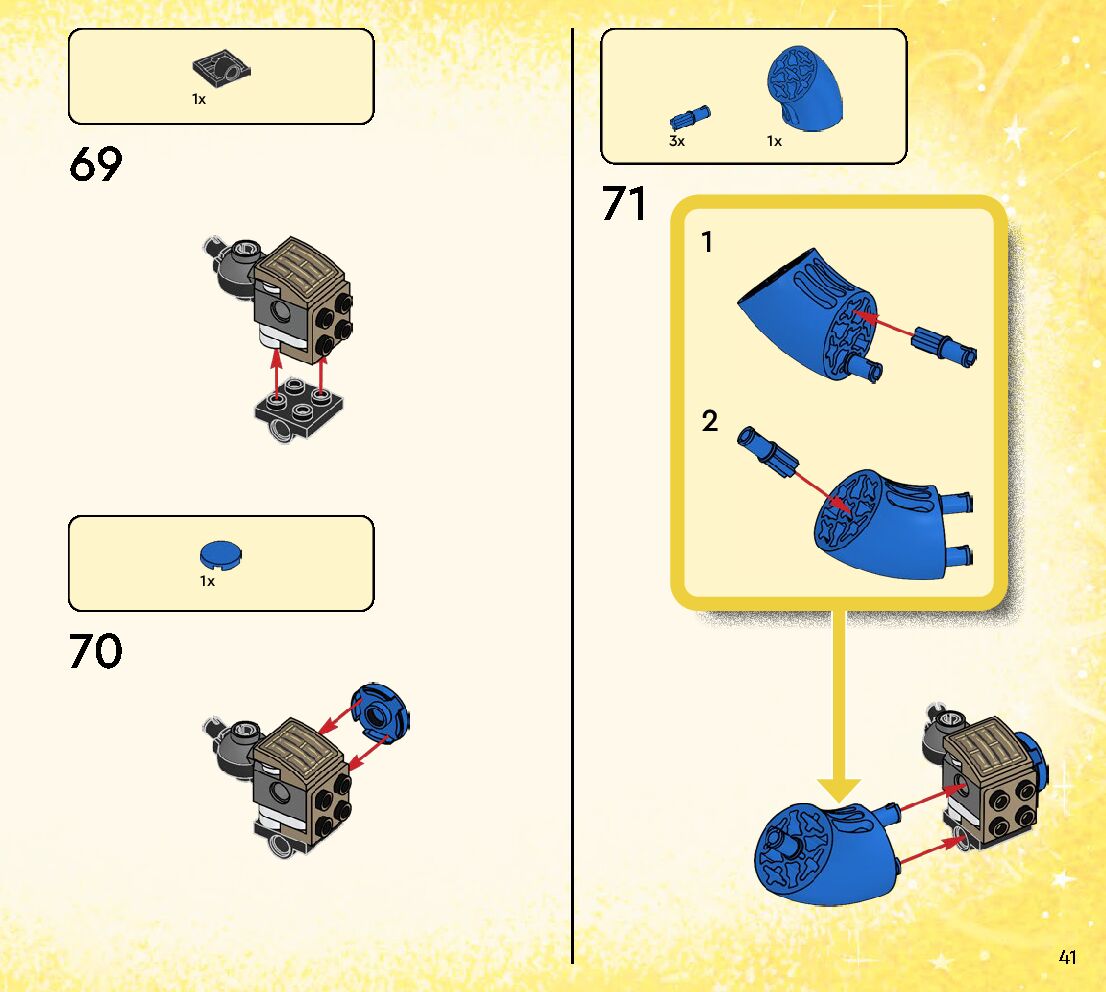 1x

69

1x

70

3x 1x

71

1

2

41