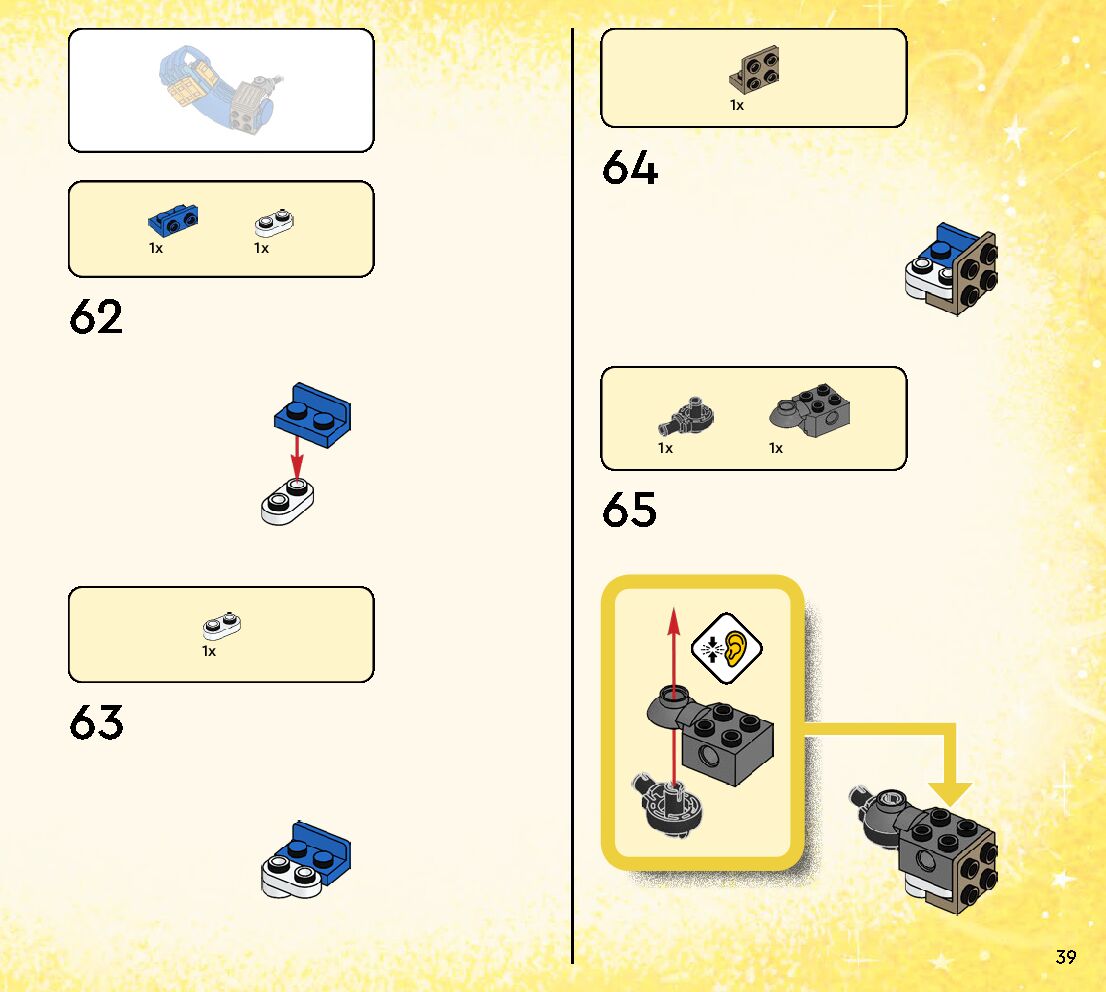 1x 1x

62

1x

63

1x

64

1x 1x

65

39