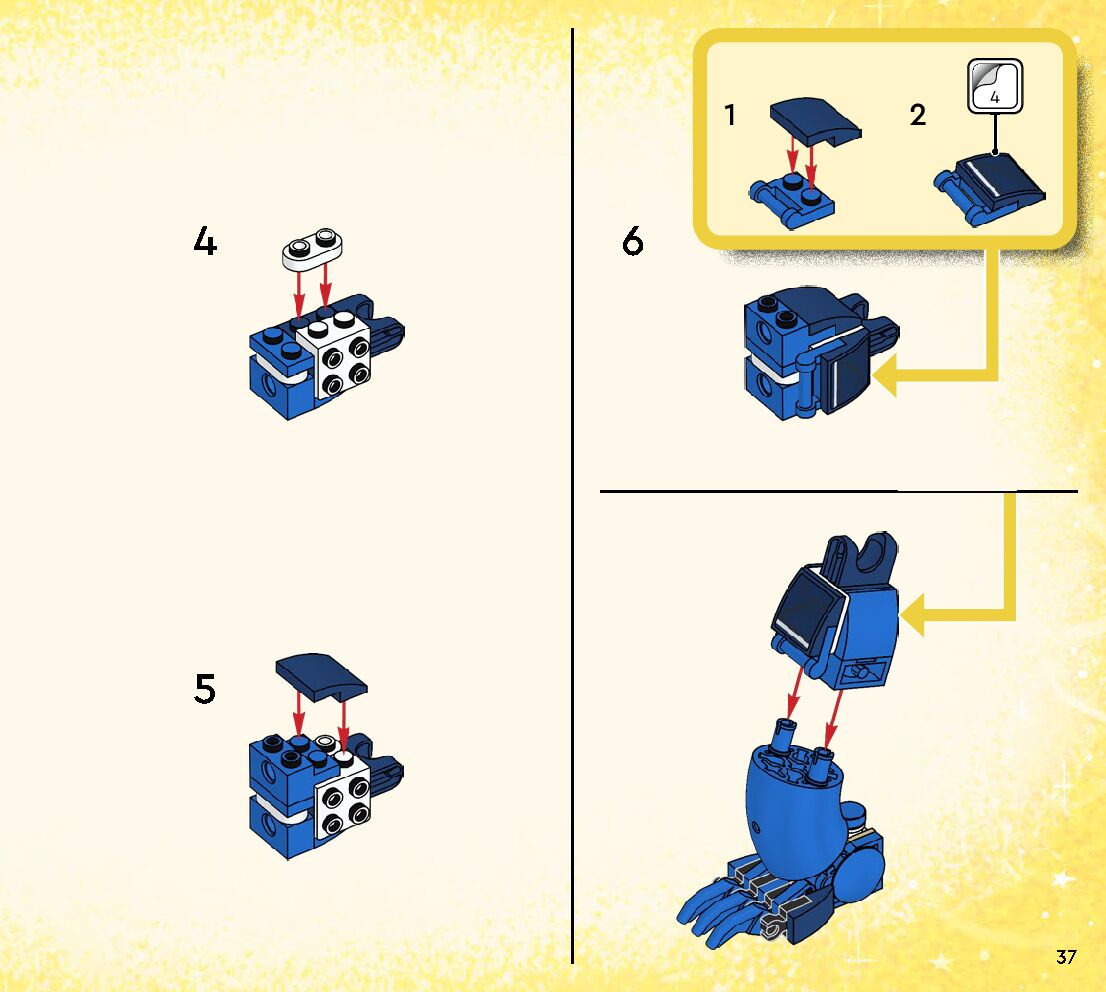 4

5

6

1

2

4

37