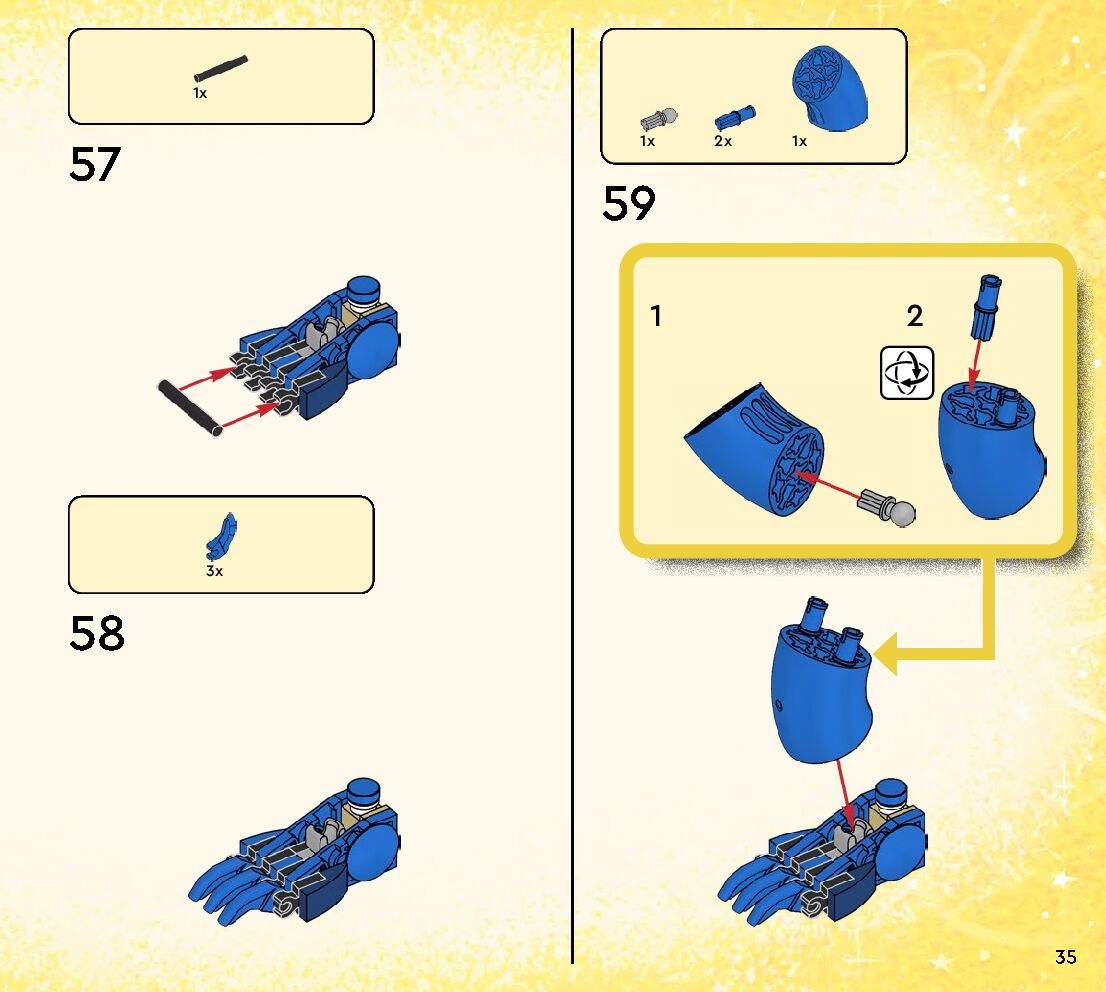 1x

57

3x

58

1x 2x 1x

59

1

2

35