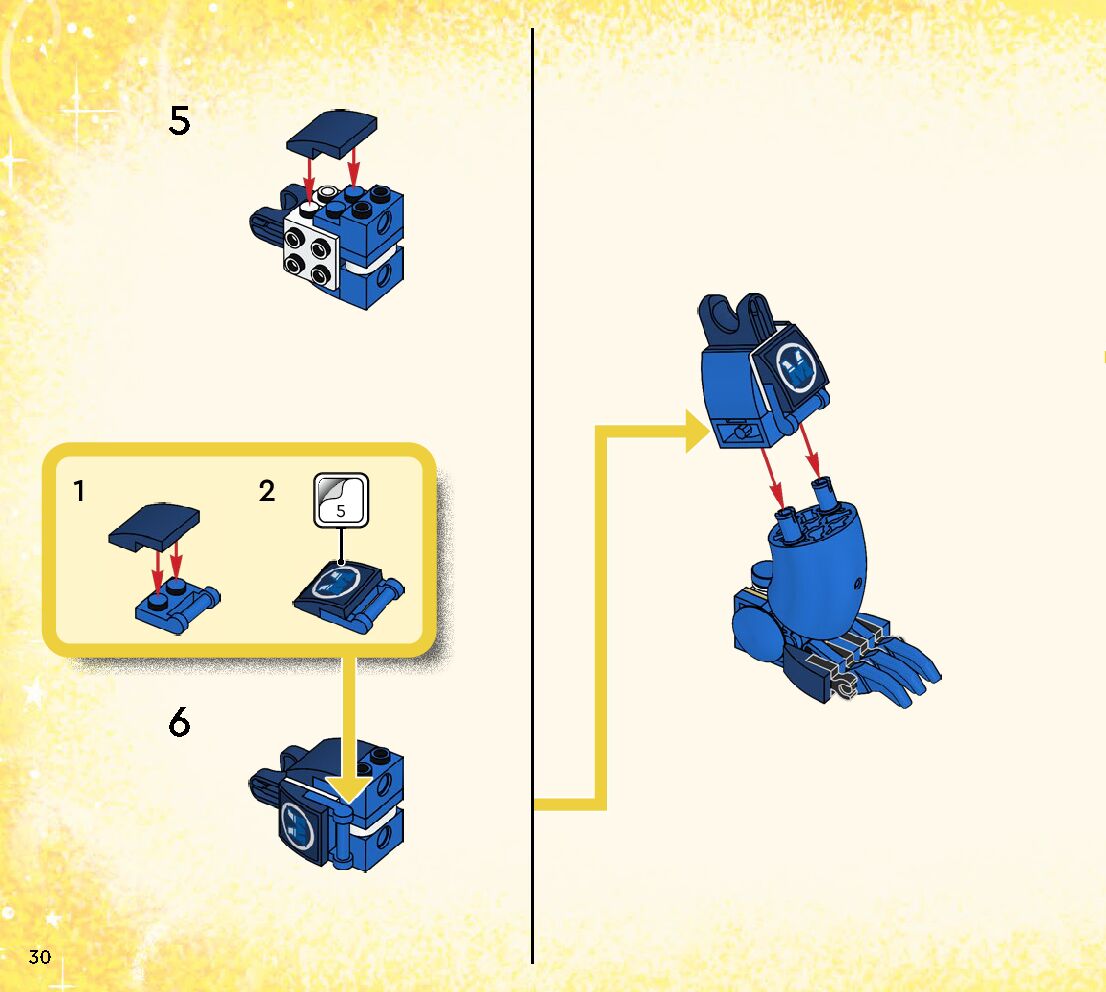 5

1

2

5

6

30