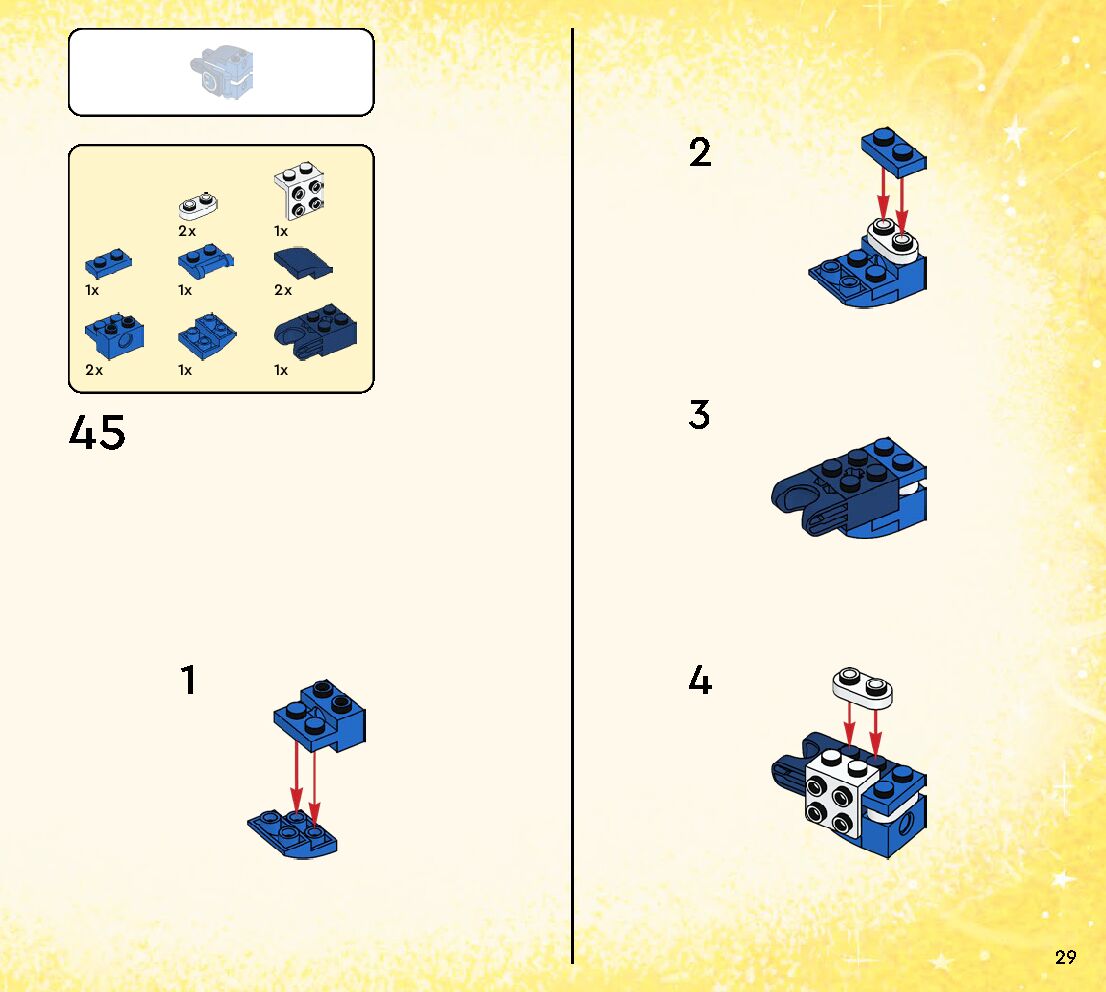 2x
1x
1x
1x
2x
2x
1x
1x

45

1

2

3

4

29