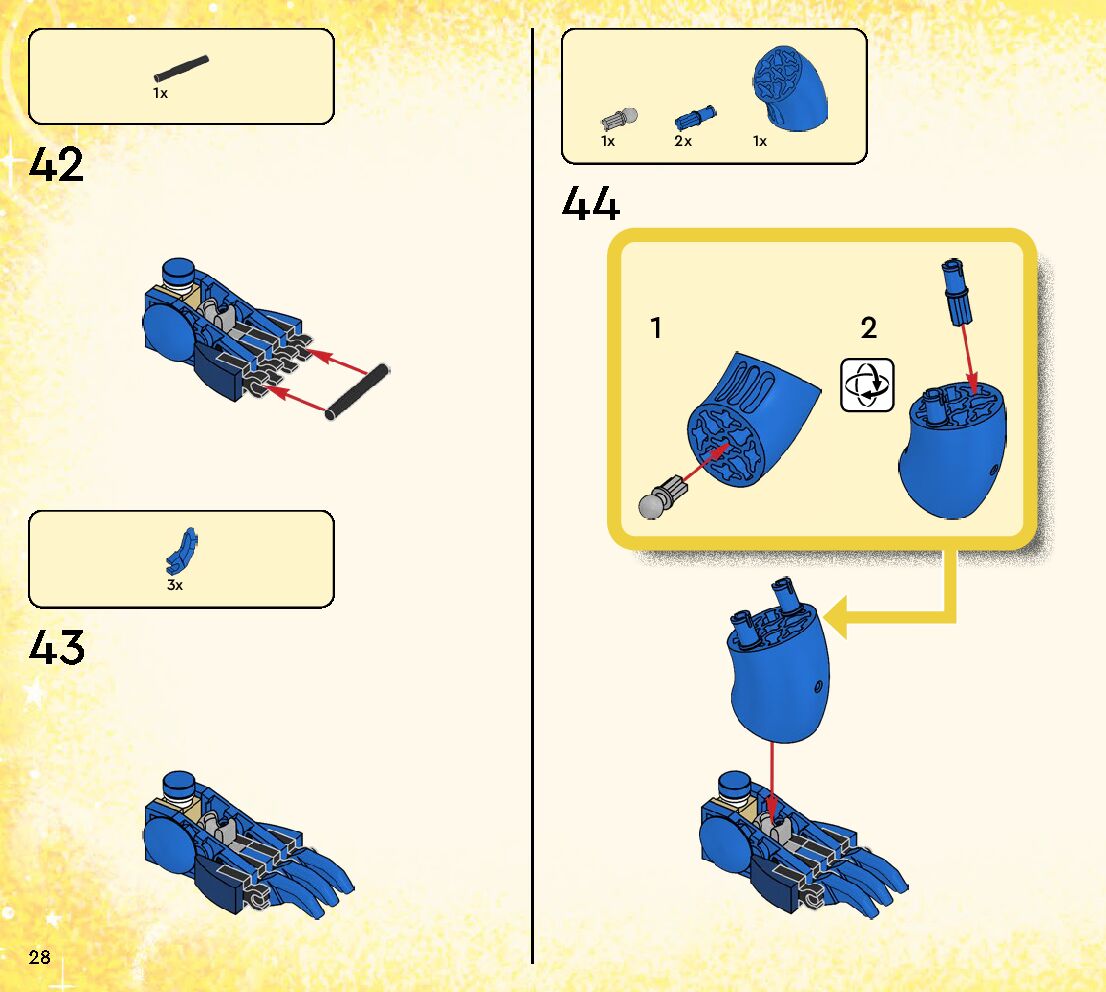 1x

42

3x

43

28

1x 2x 1x

44

1

2