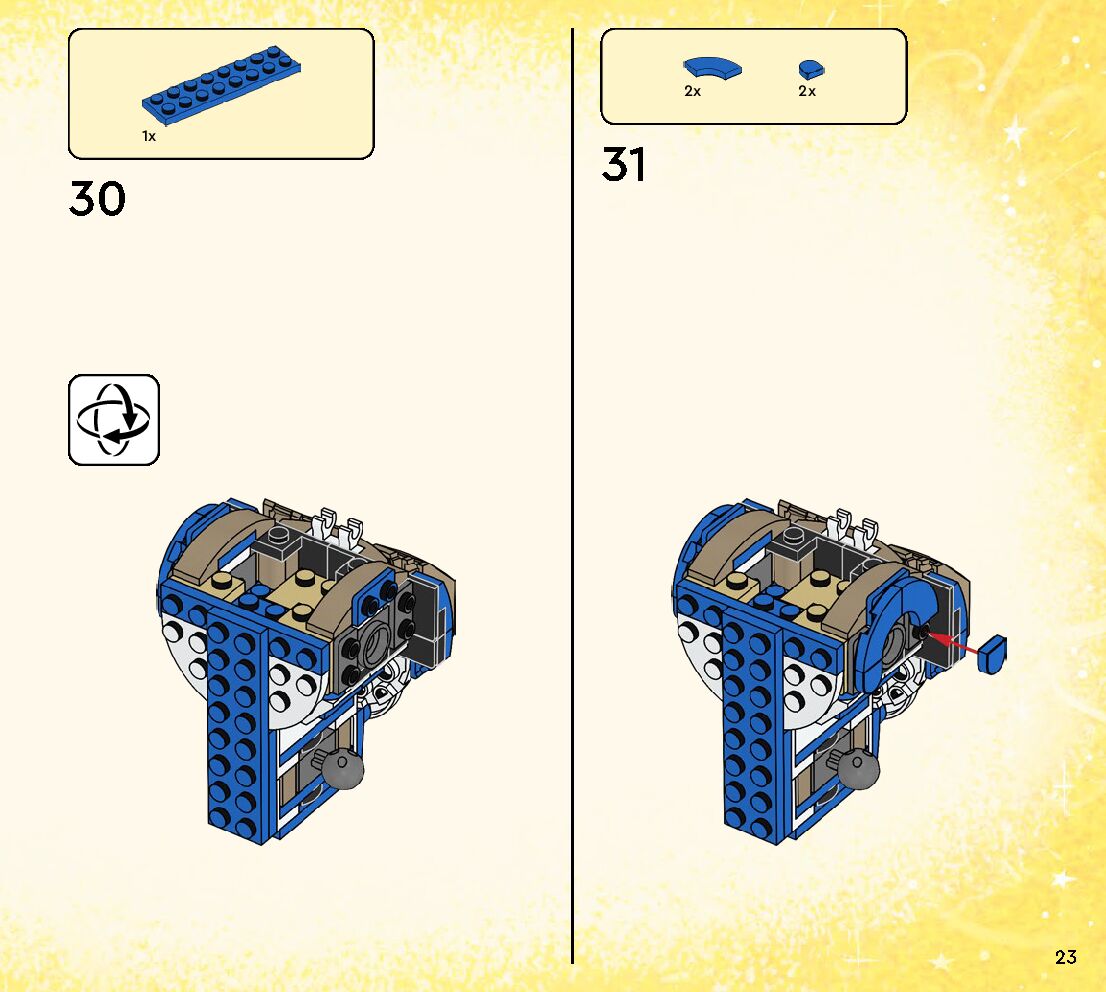 1x

30

2x 2x

31

23