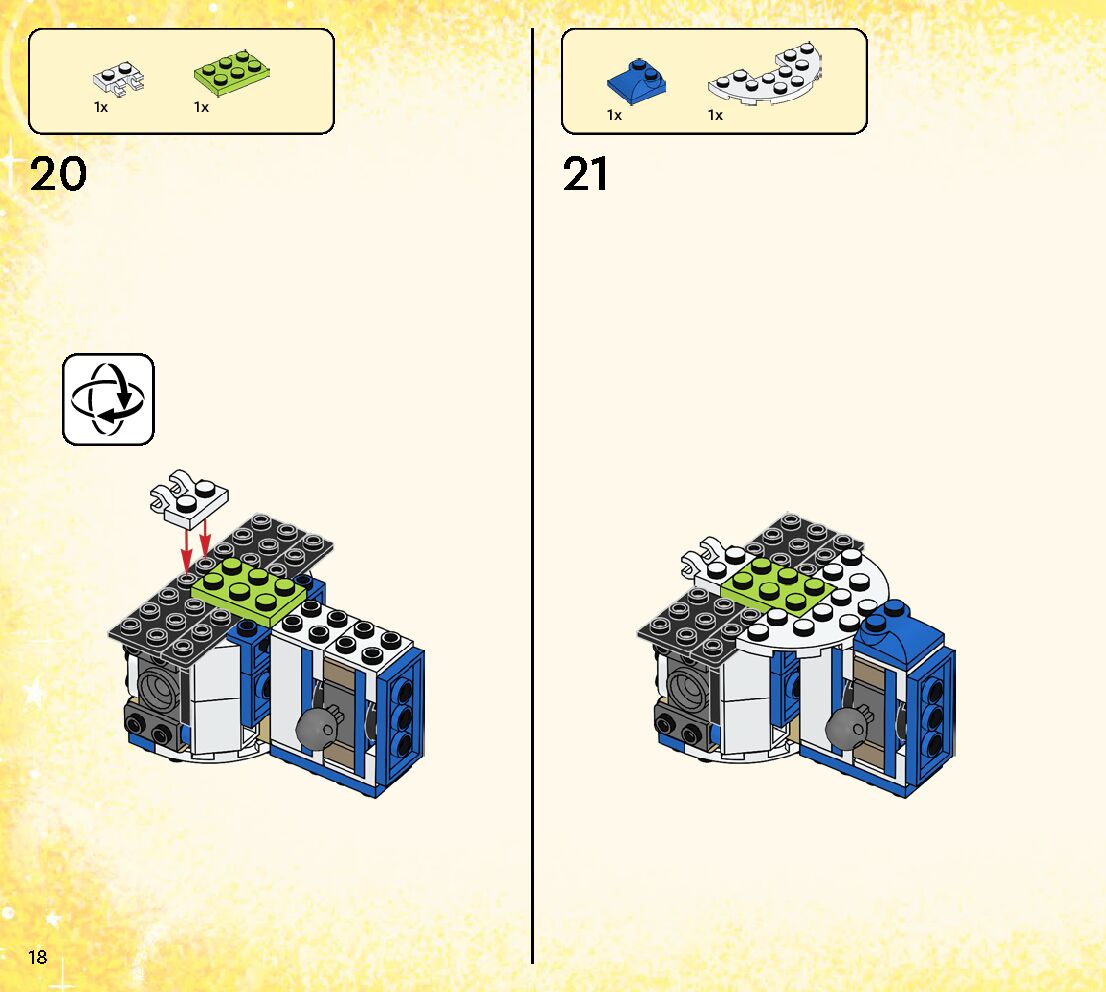 1x 1x

20

1x 1x

21

18