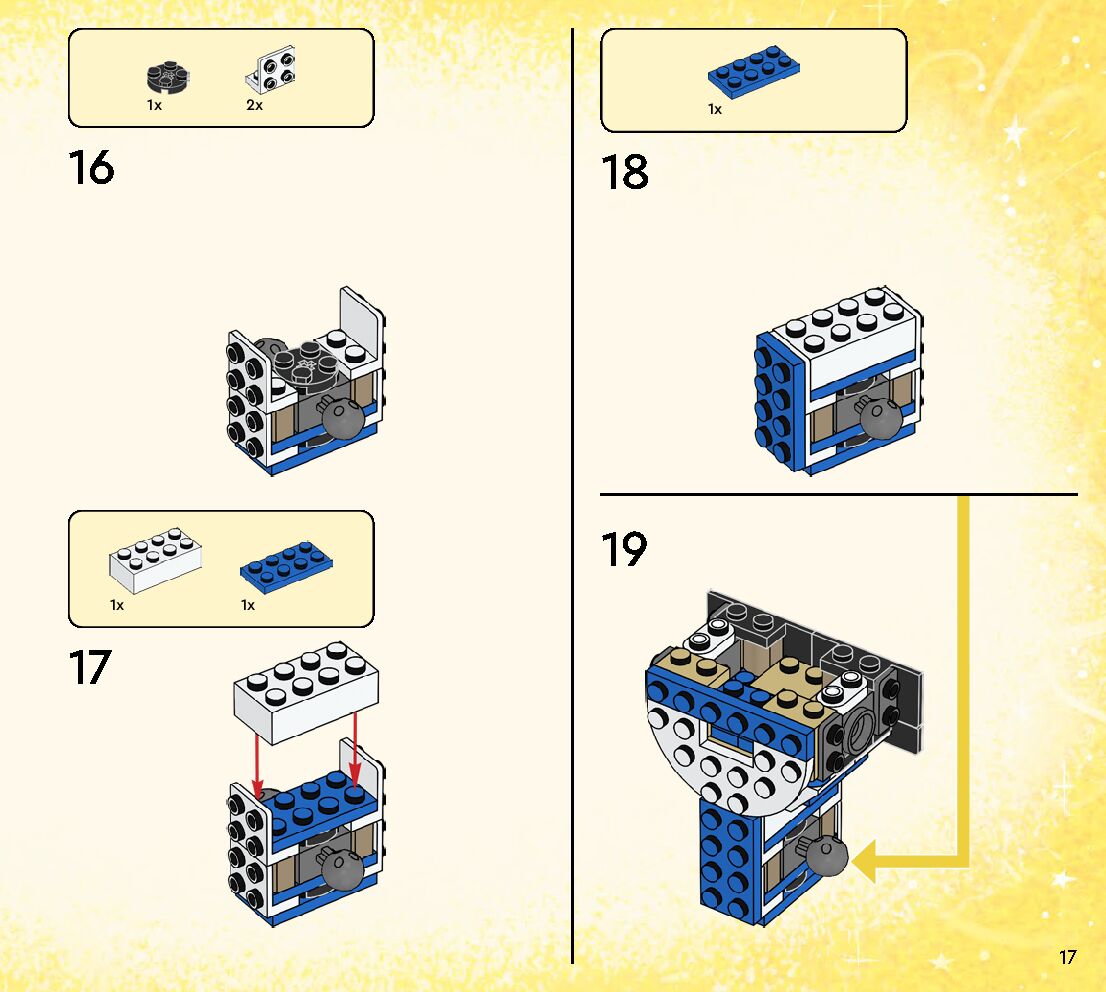 1x 2x

16

1x 1x

17

1x

18

19

17