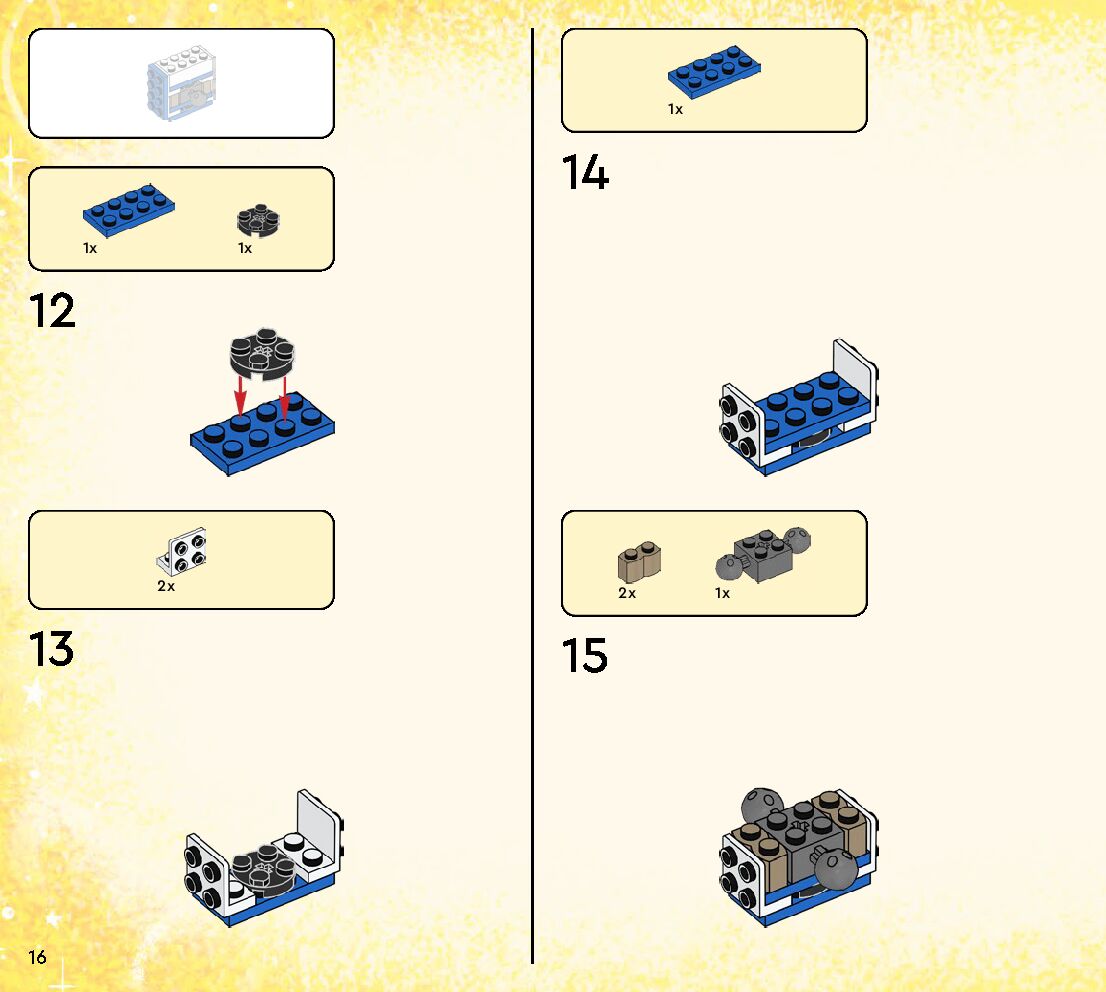 1x 1x

12

2x

13

16

1x

14

2x 1x

15