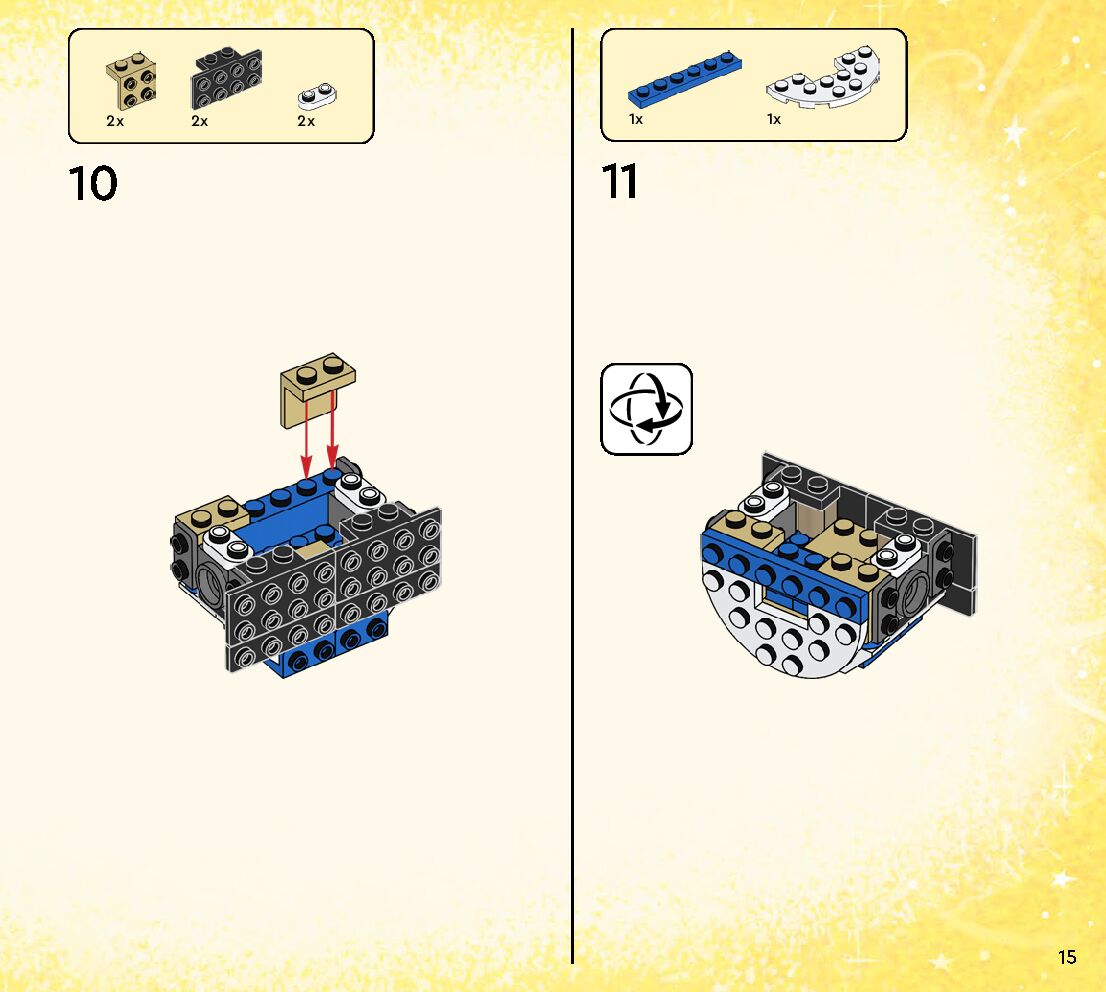 2x 2x 2x

10

1x 1x

11

15