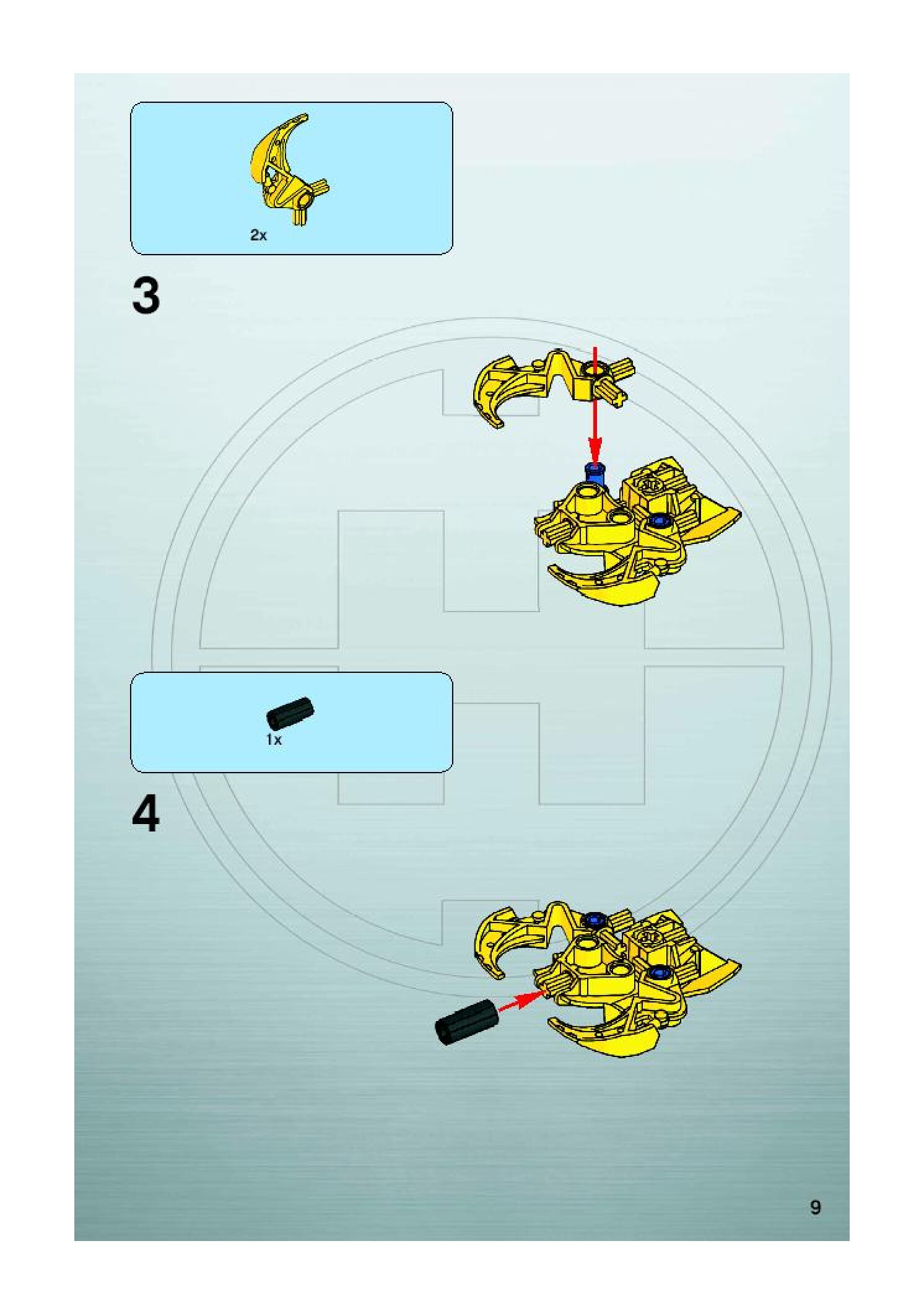 2x

3

1x

4

9