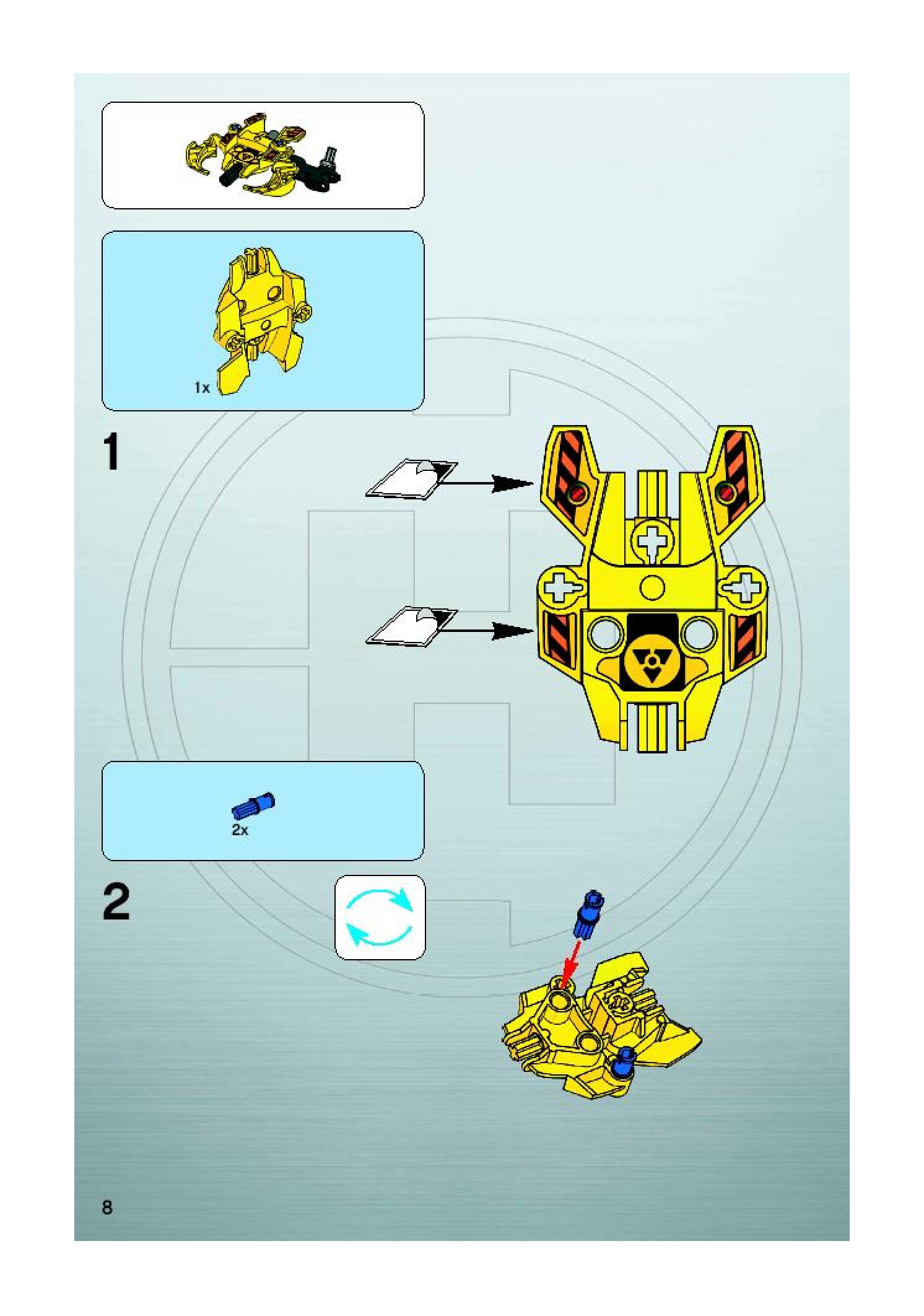 1x

1

2x

2

8