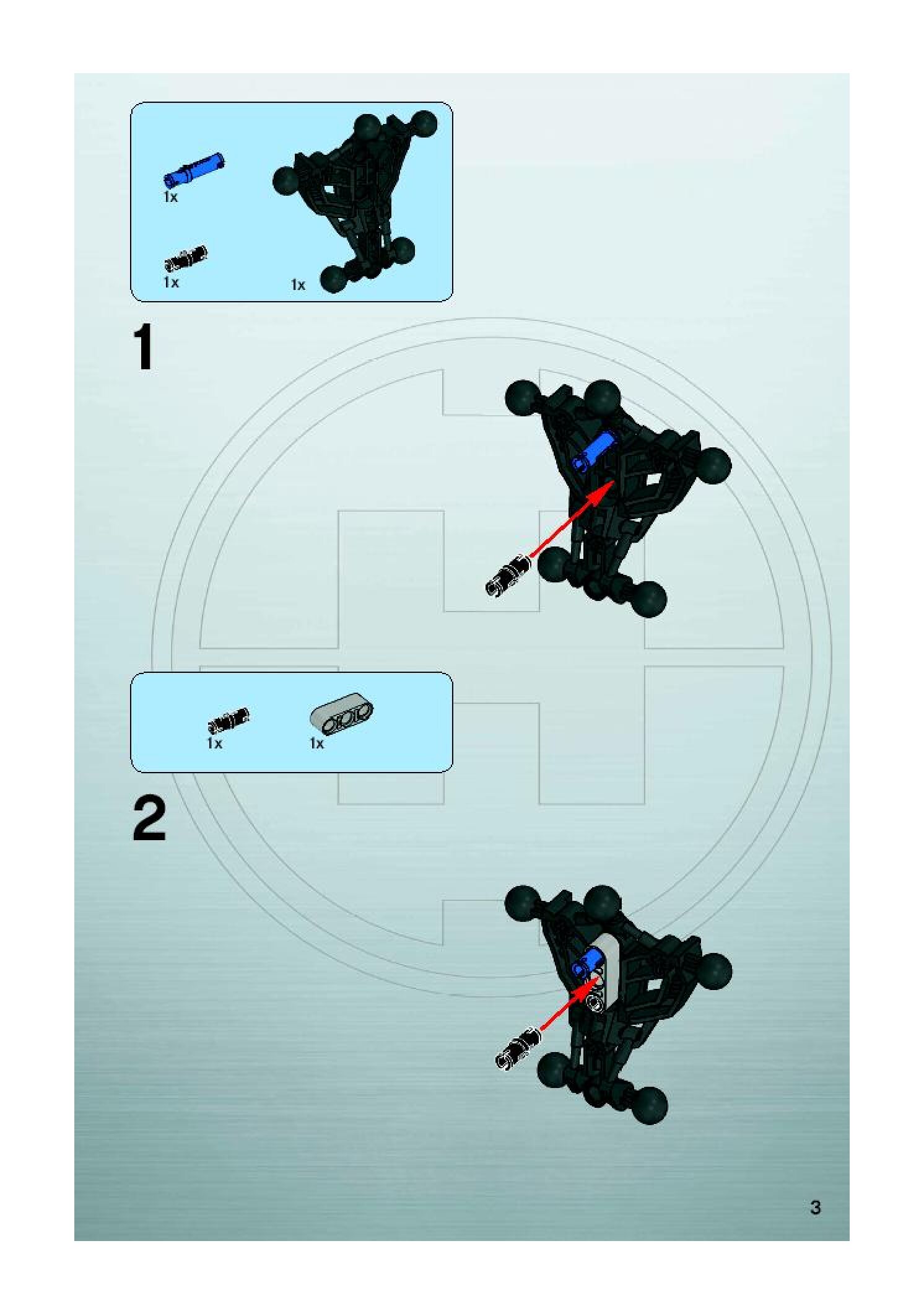 1x

1x

1x

1

1x

1x

2

3