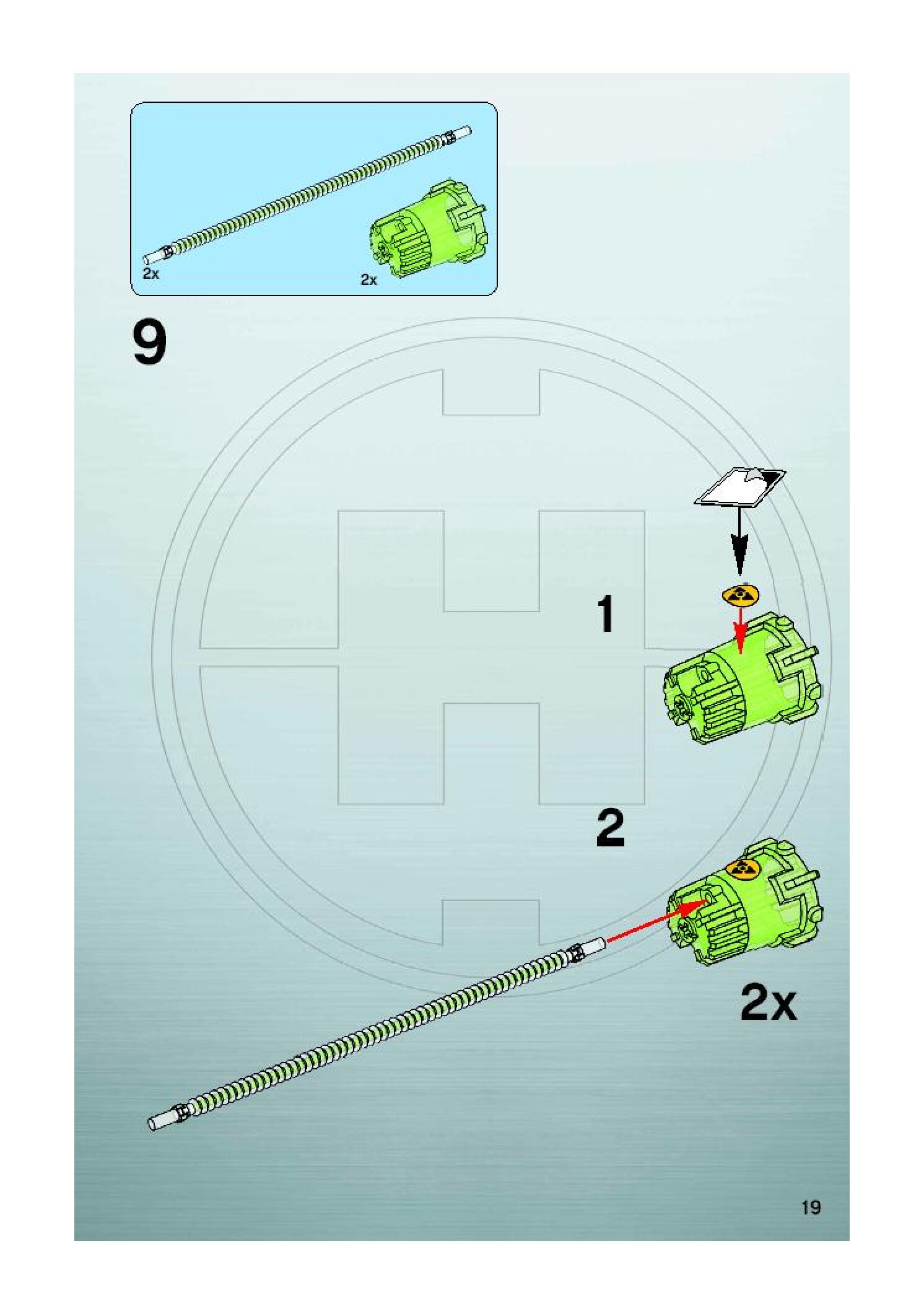 2x
2x

9

1

2

2x

19