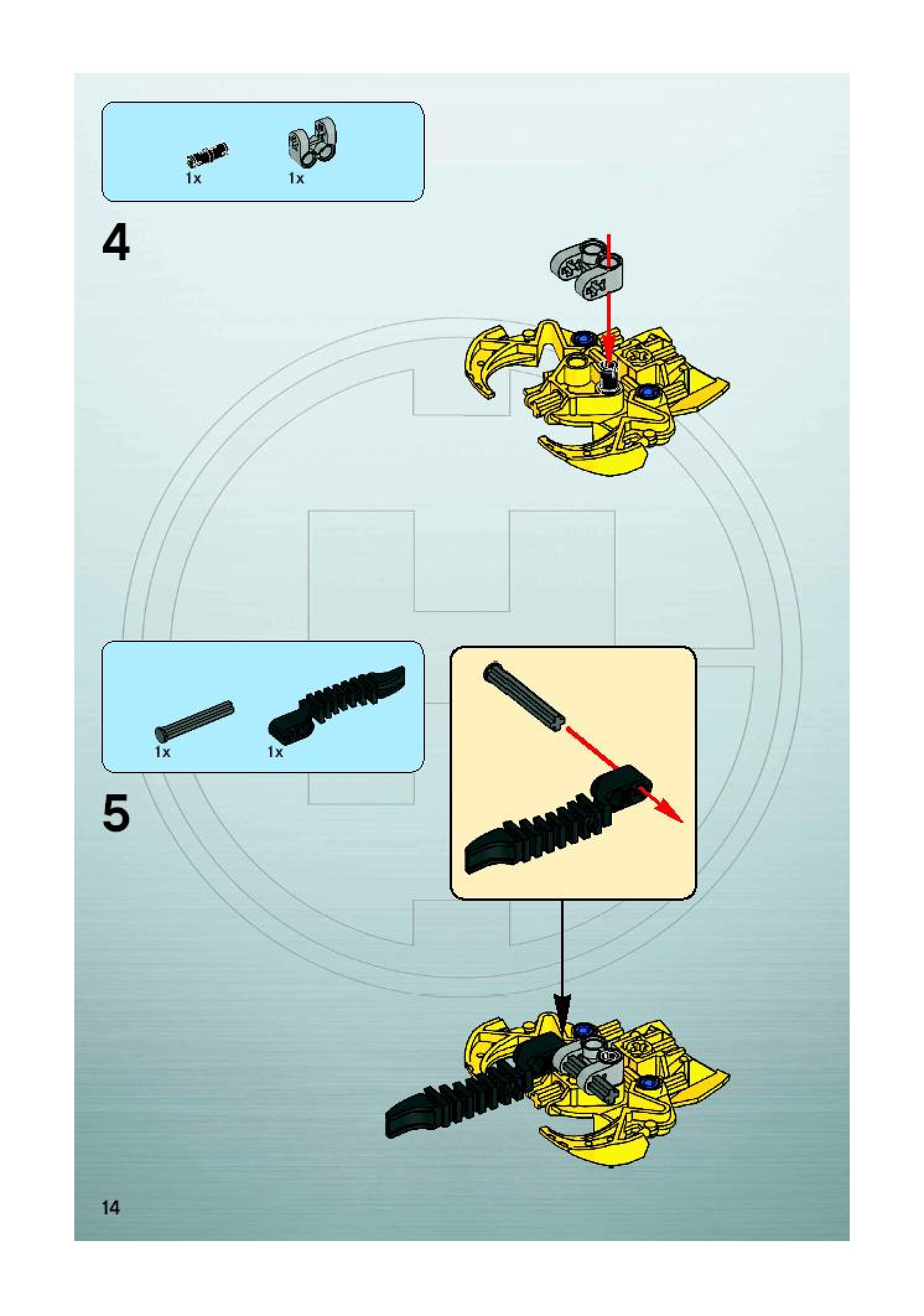 1x 1x

4

1x 1x

5

14