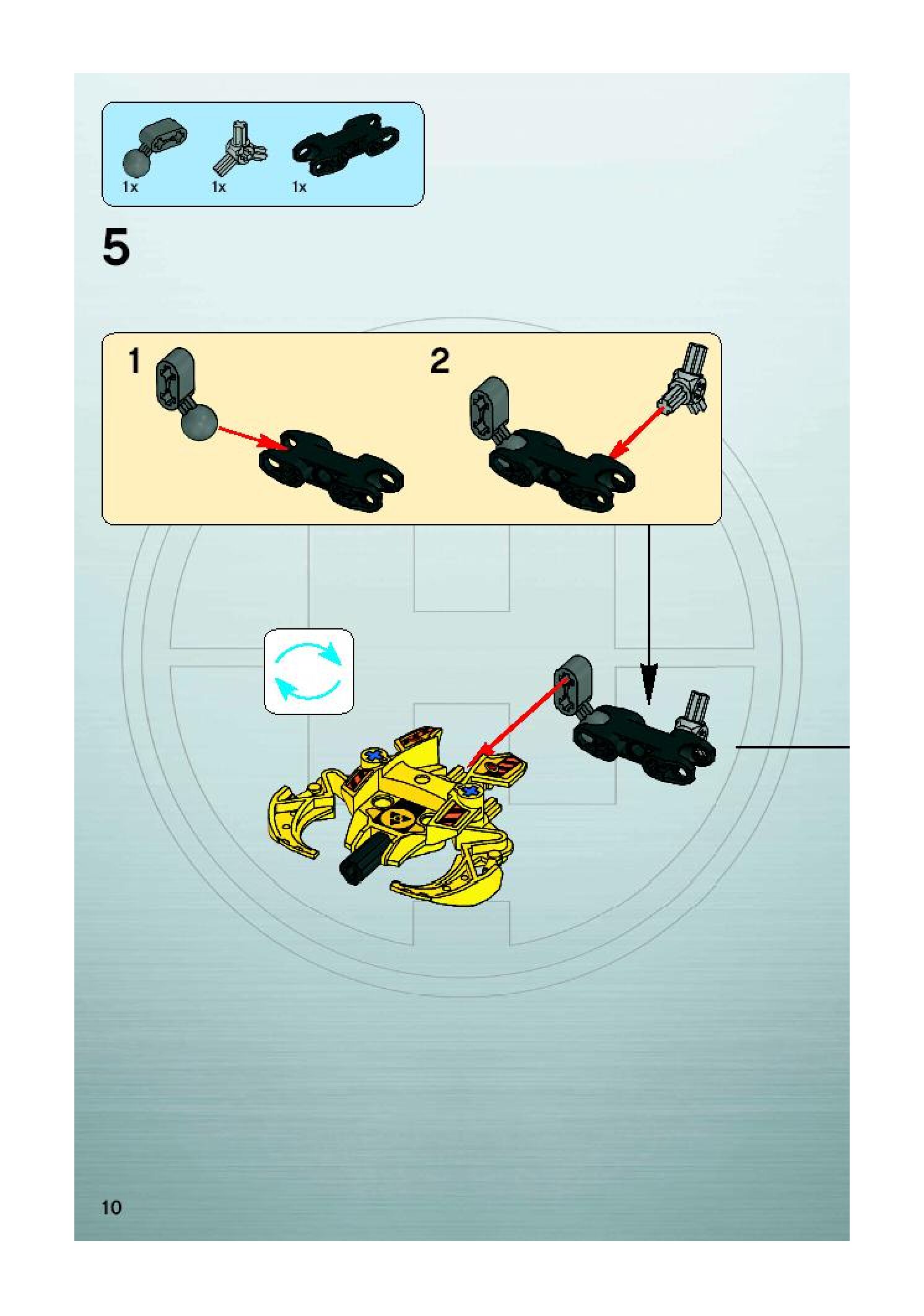 1x 1x 1x

5

1

2

10