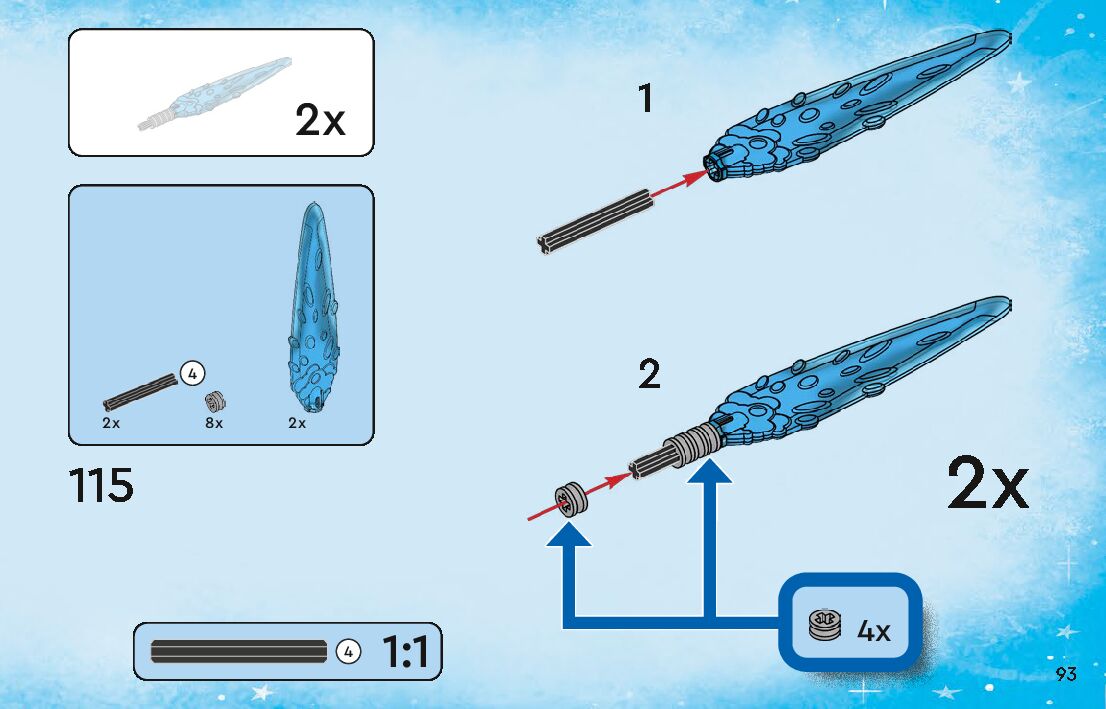 2x

4

2x

8x

2x

115

4 1:1

1

2

2x

4x

93