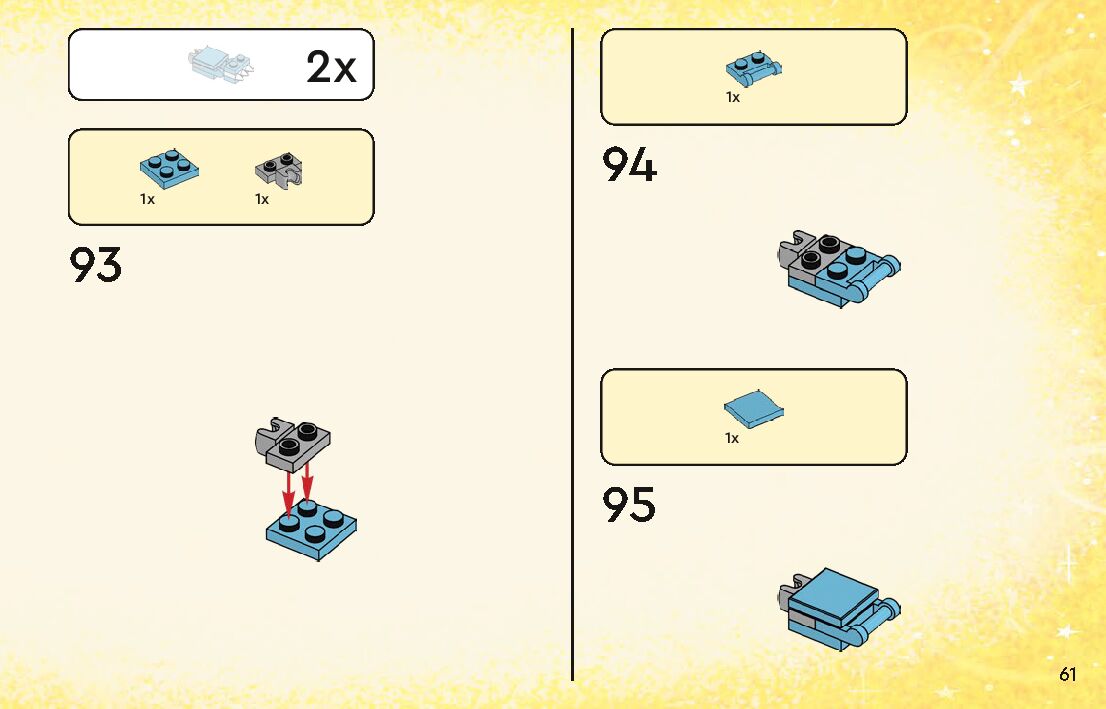 2x

1x 1x

93

1x

94

1x

95

61