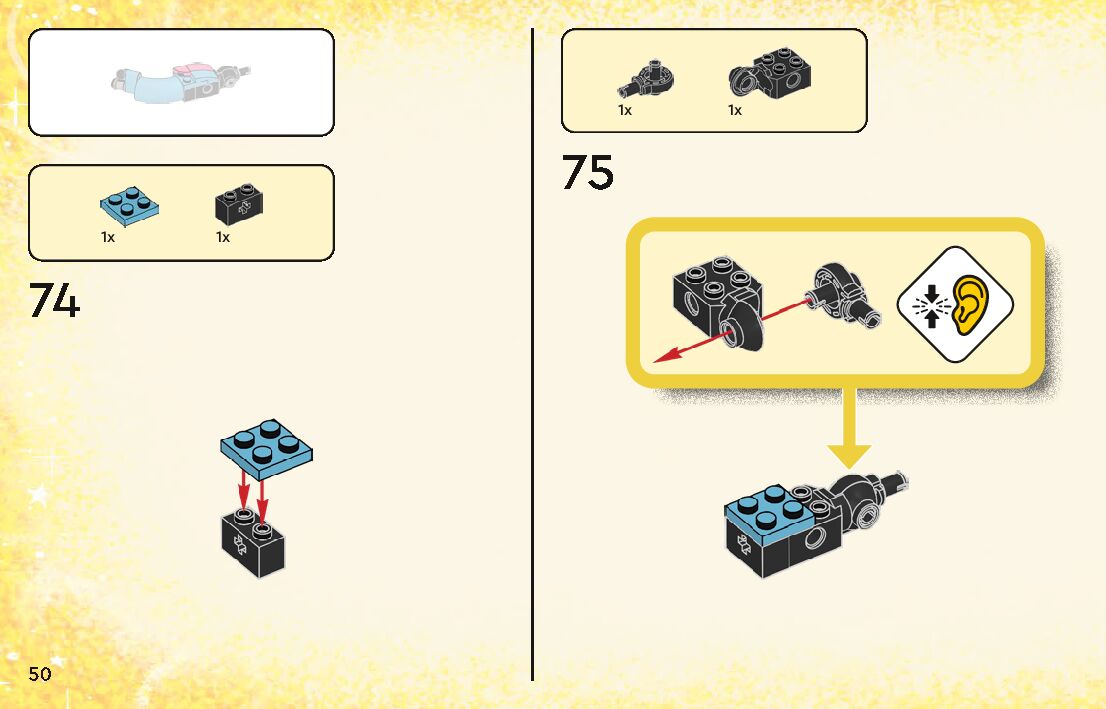 1x

1x

74

50

1x

1x

75