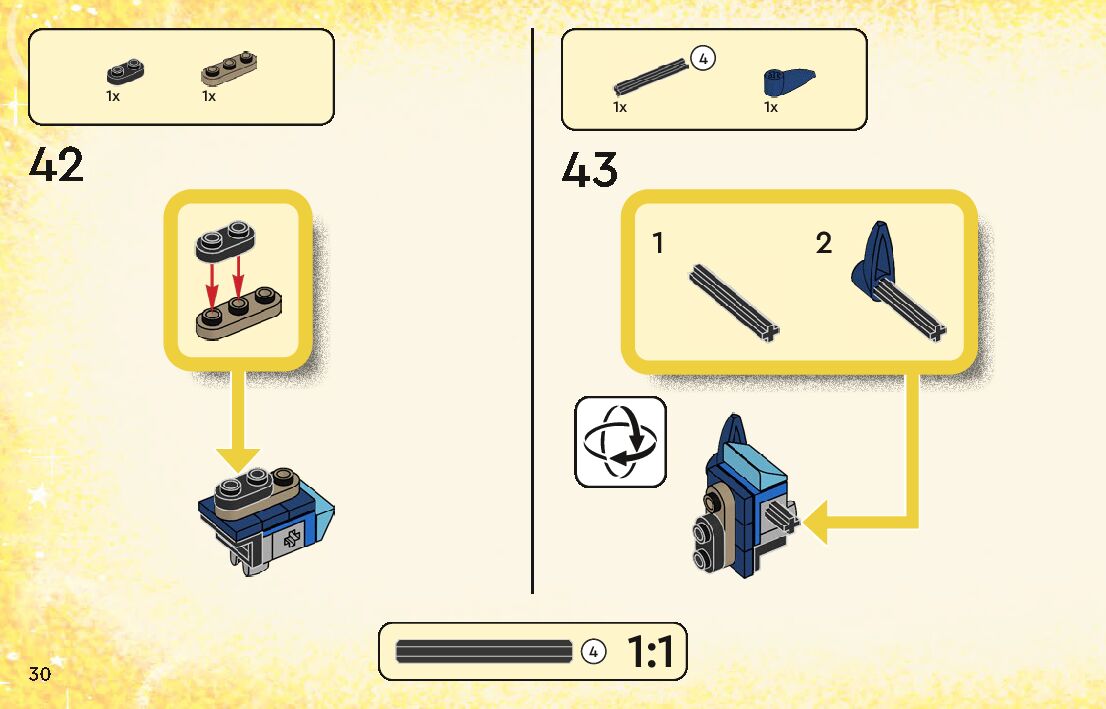 1x 1x

42

4
1x 1x

43

1

2

4 1:1

30