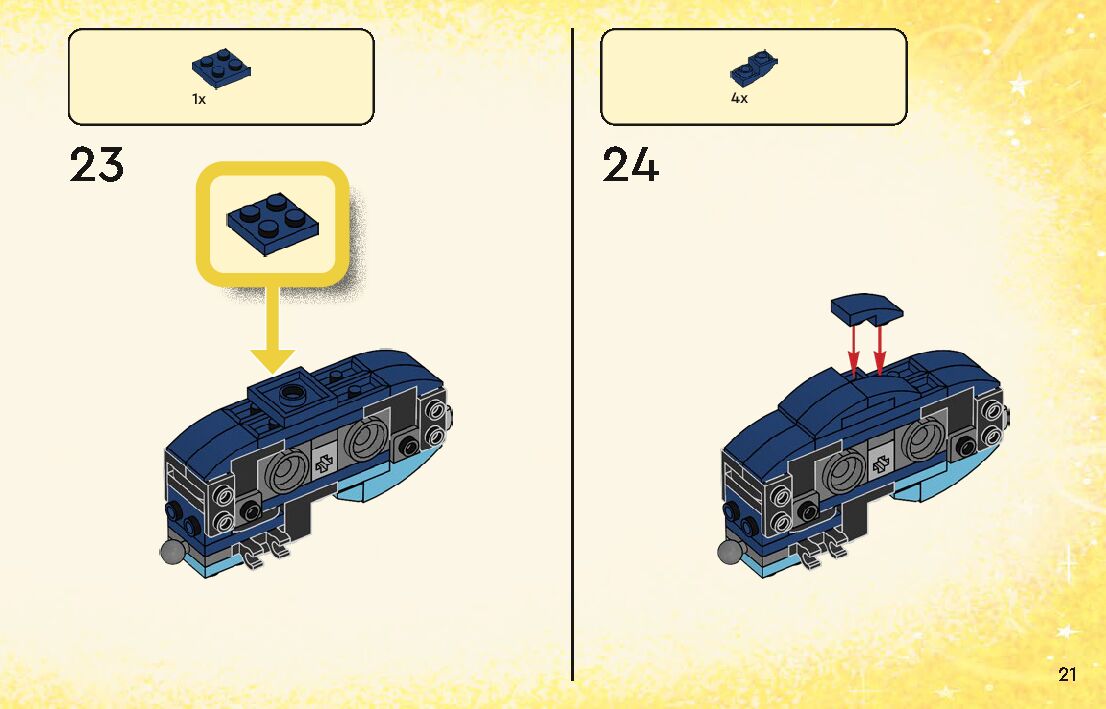 1x

23

4x

24

21