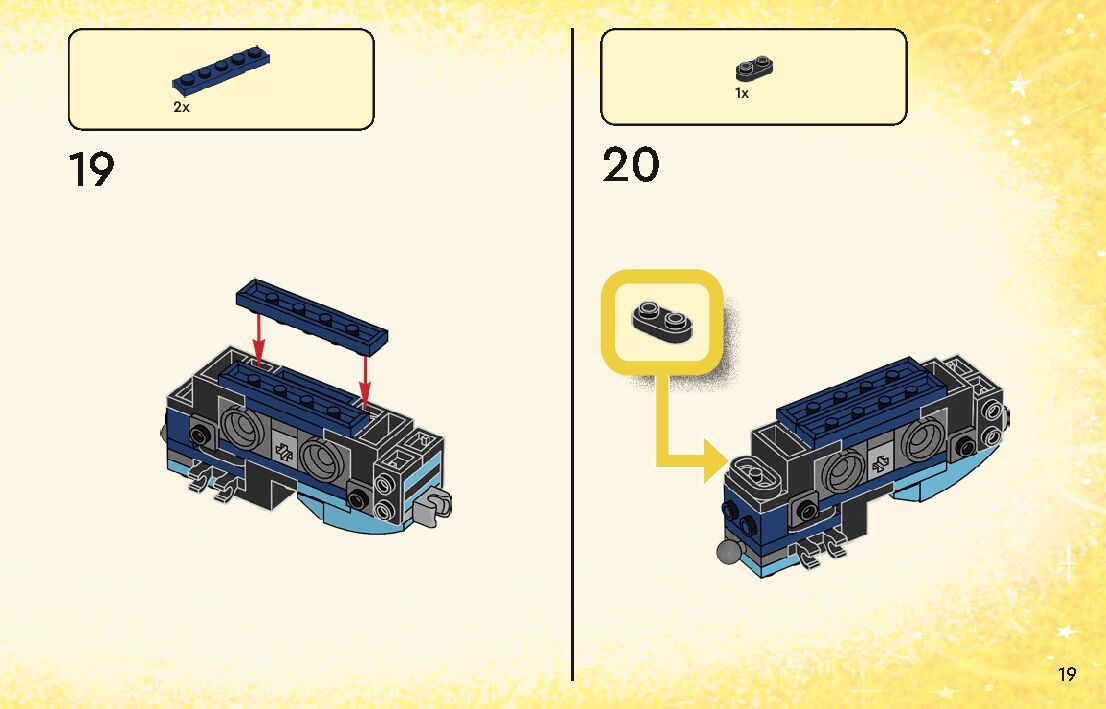 2x

19

1x

20

19