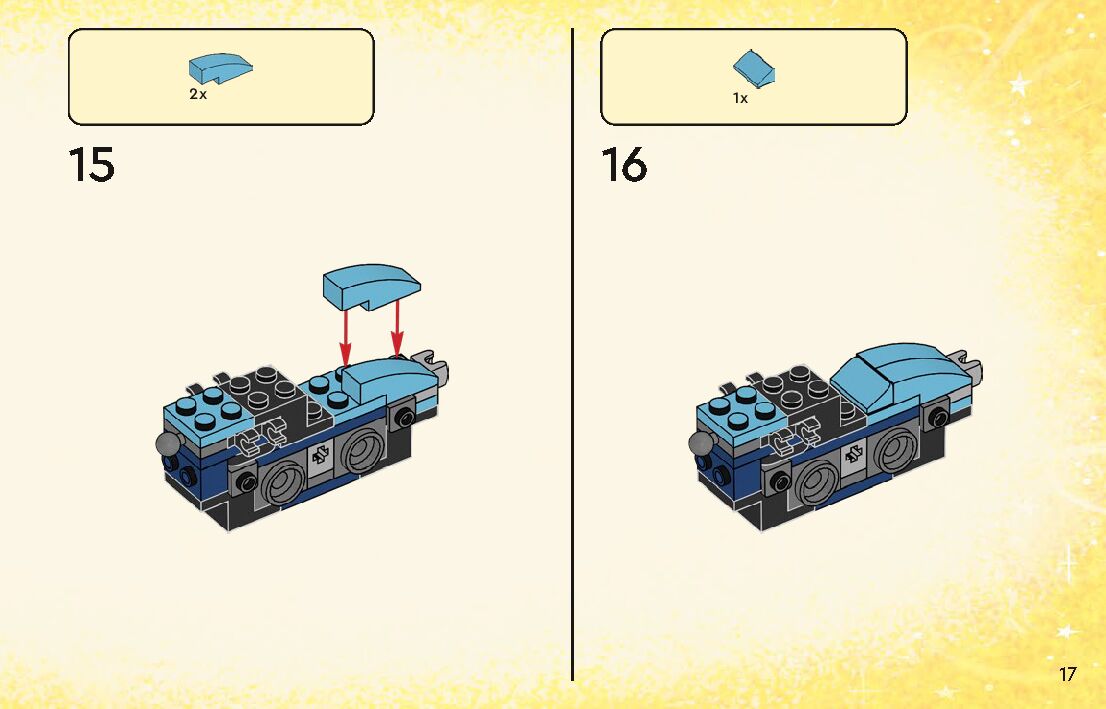 2x

15

1x

16

17