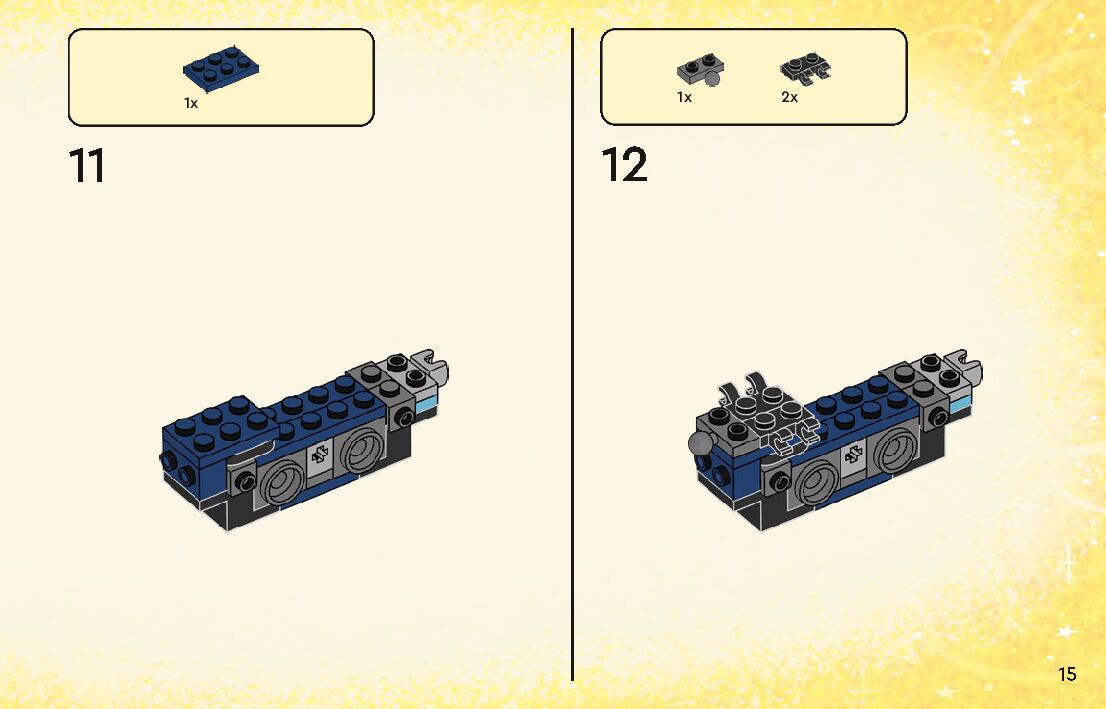 1x

11

1x

2x

12

15