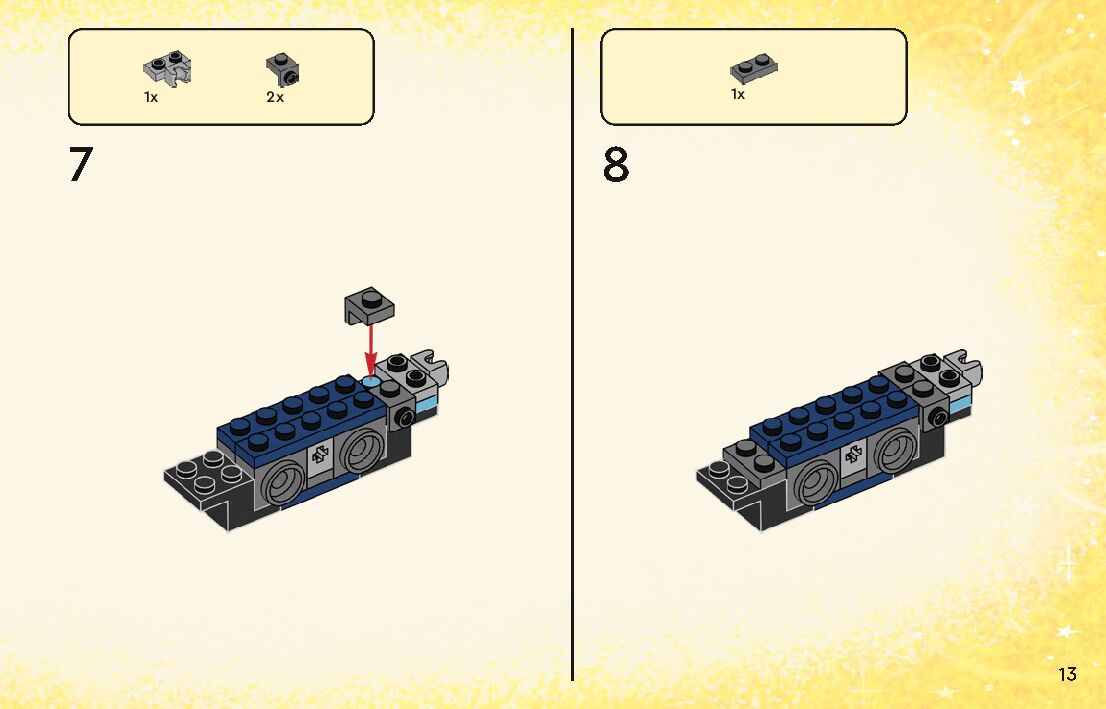 1x 2x

7

1x

8

13