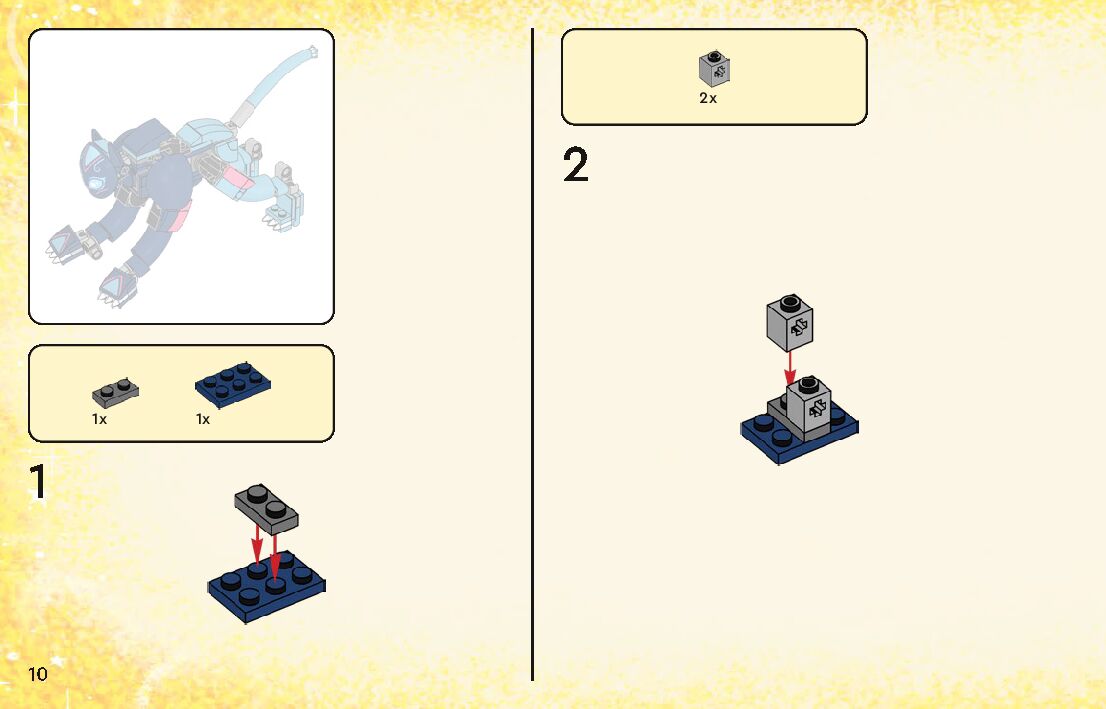 1x
1x

1

10

2x

2