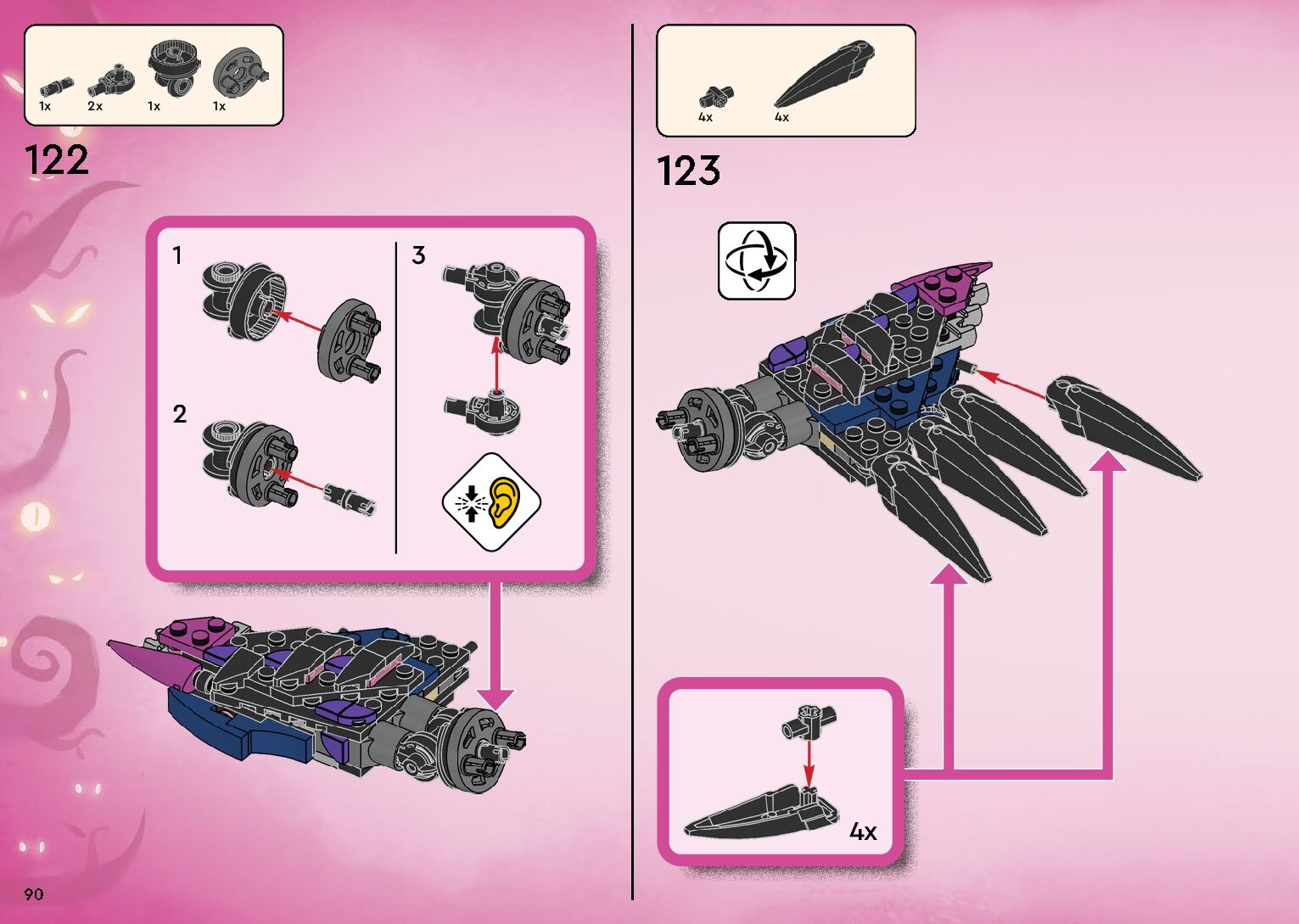 1x 2x 1x 1x

122

1

2

3

4x 4x

123

4x

90