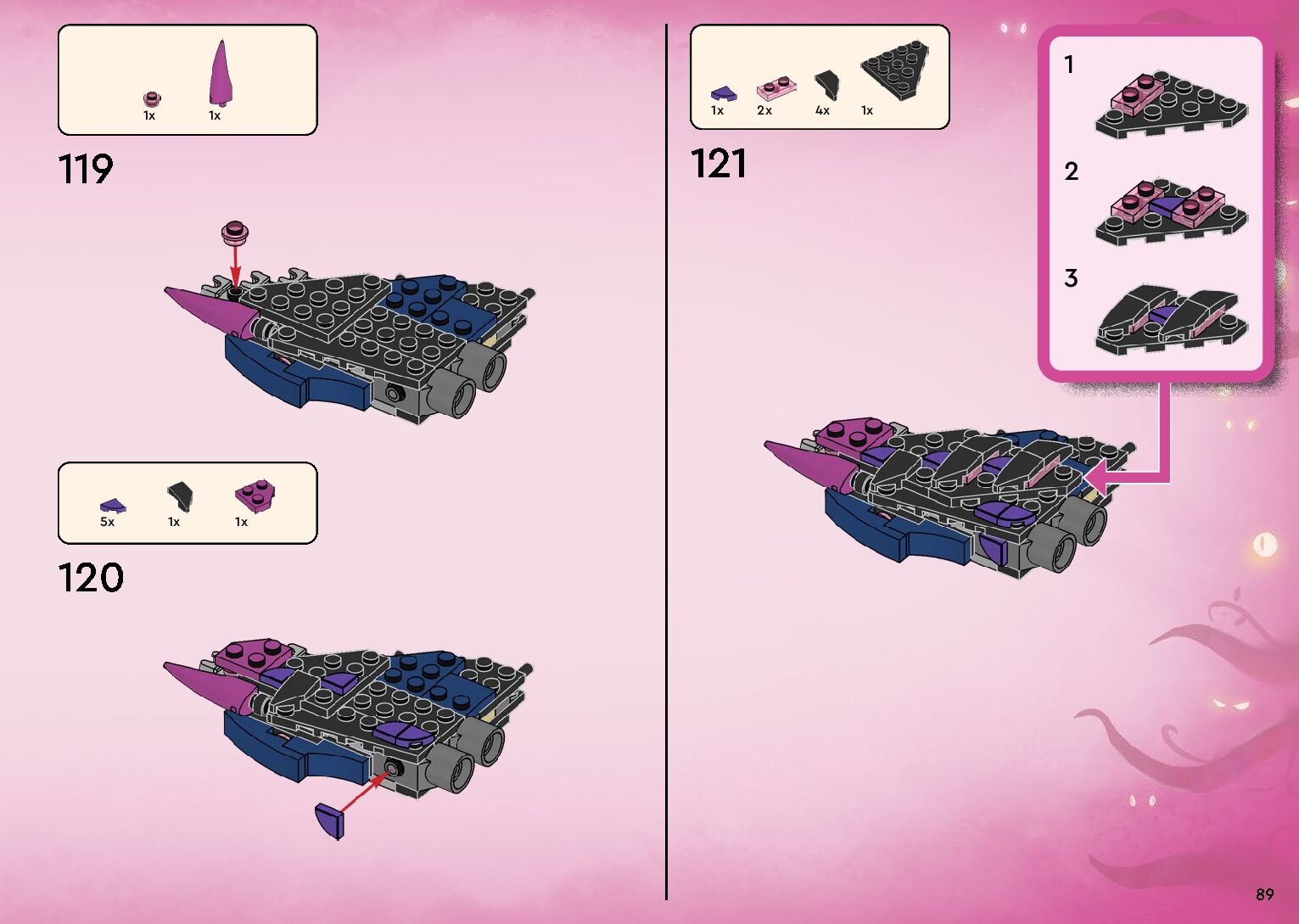 1x 1x

119

5x 1x 1x

120

1x 2x 4x 1x

121

1

2

3

89