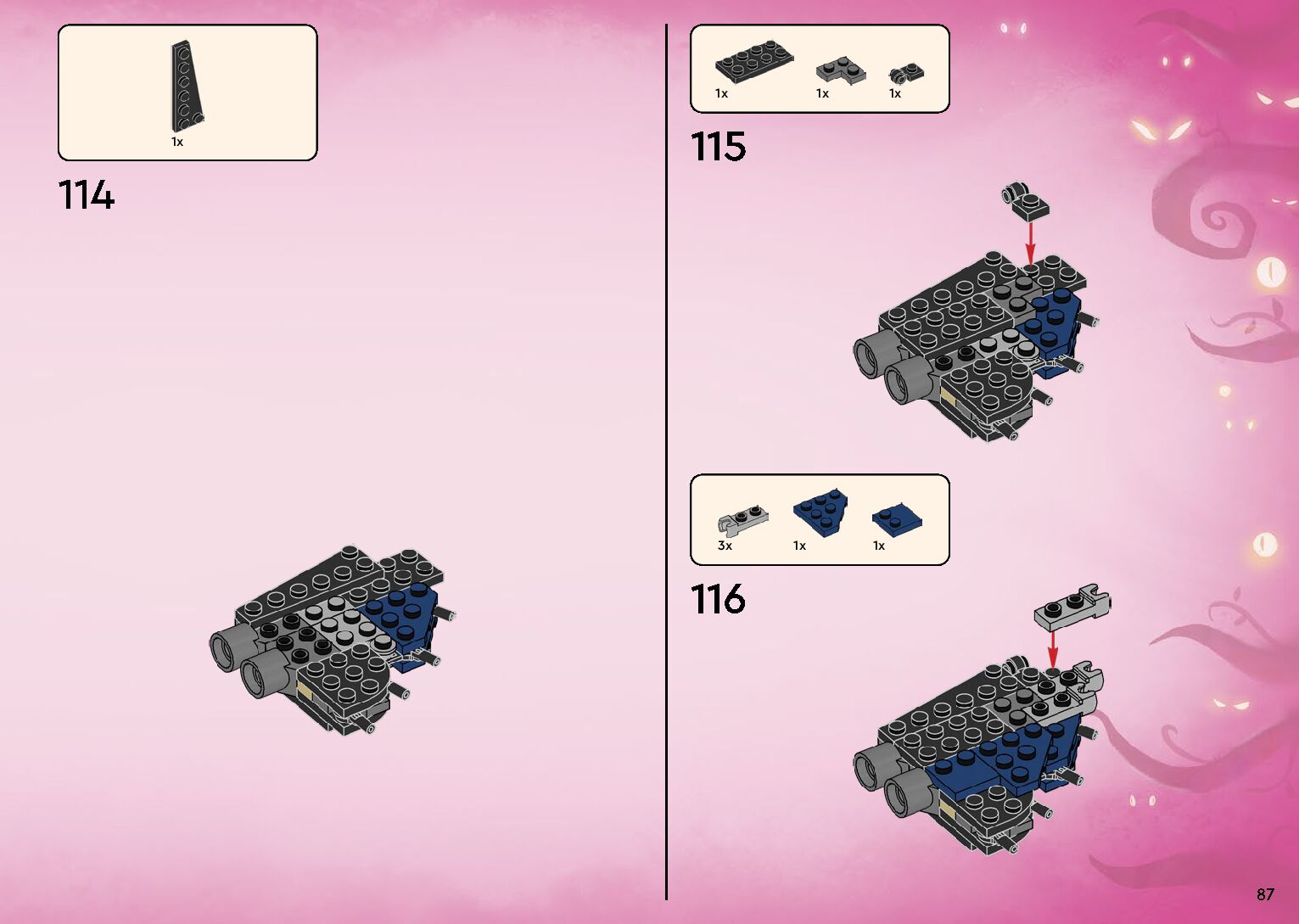 1x

114

1x 1x 1x

115

3x 1x 1x

116

87