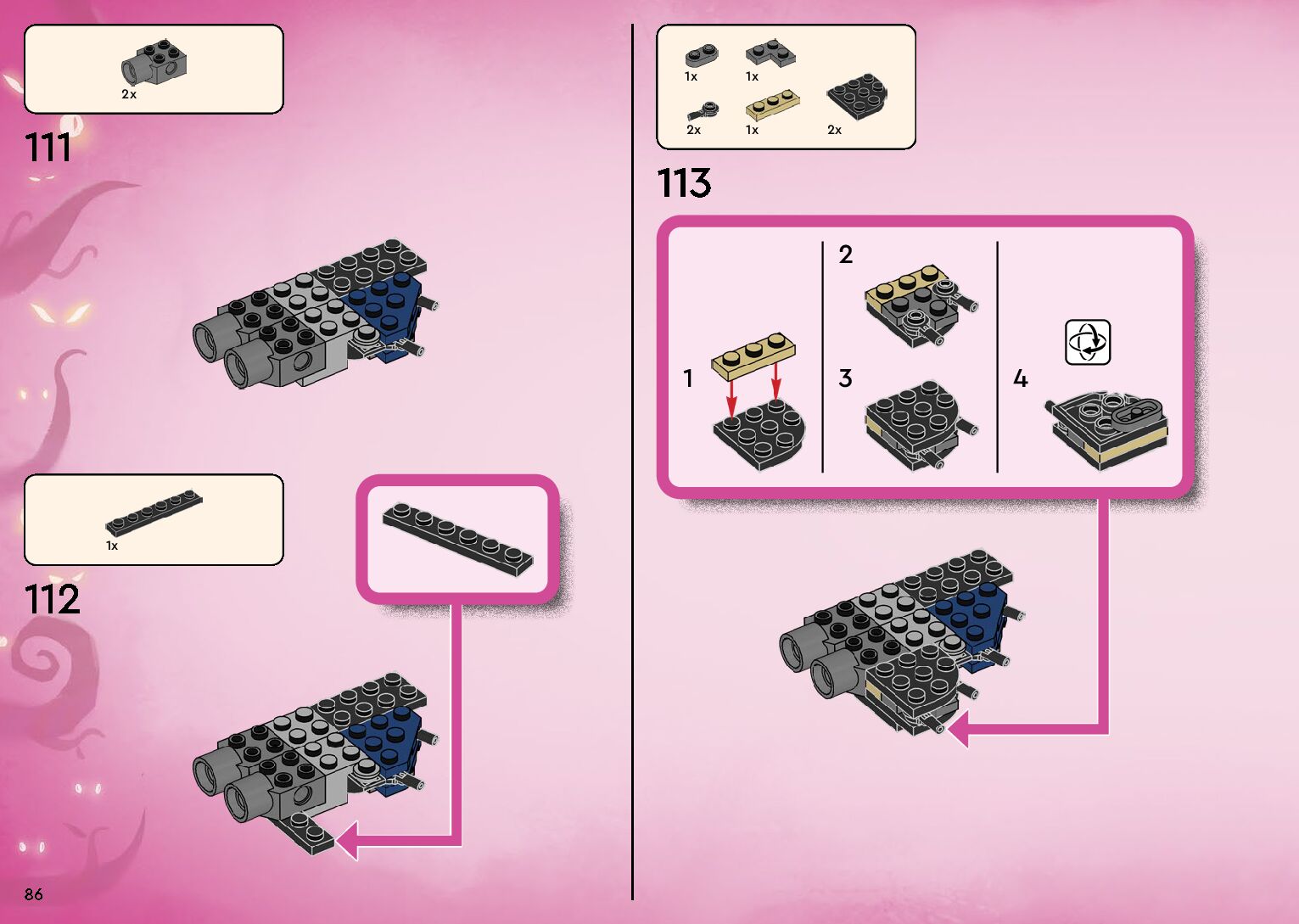 2x

111

1x

112

86

1x
1x
2x
1x
2x

113

1

2

3

4