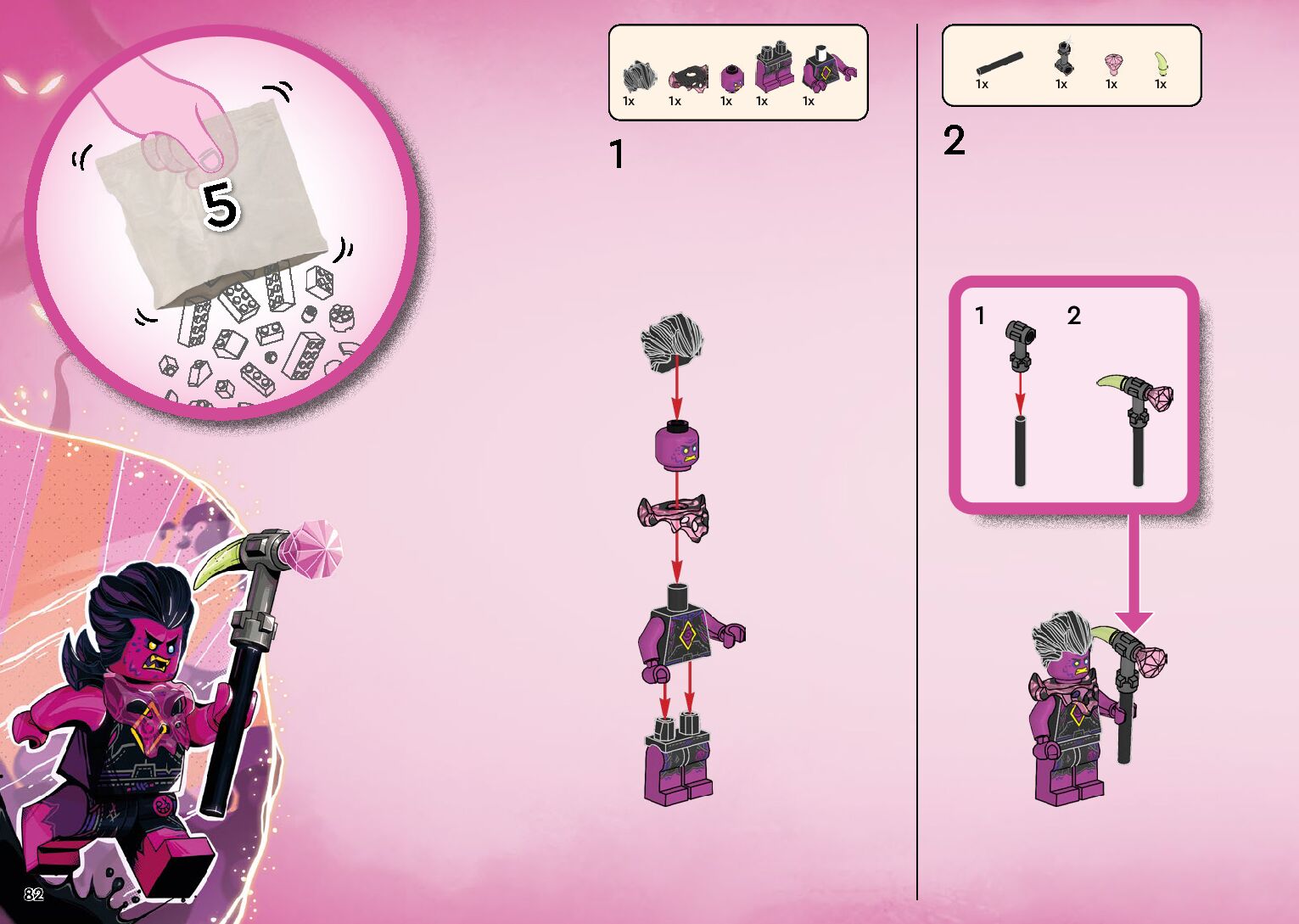 5

1x 1x 1x 1x 1x

1

1x 1x 1x 1x

2

1 2

82